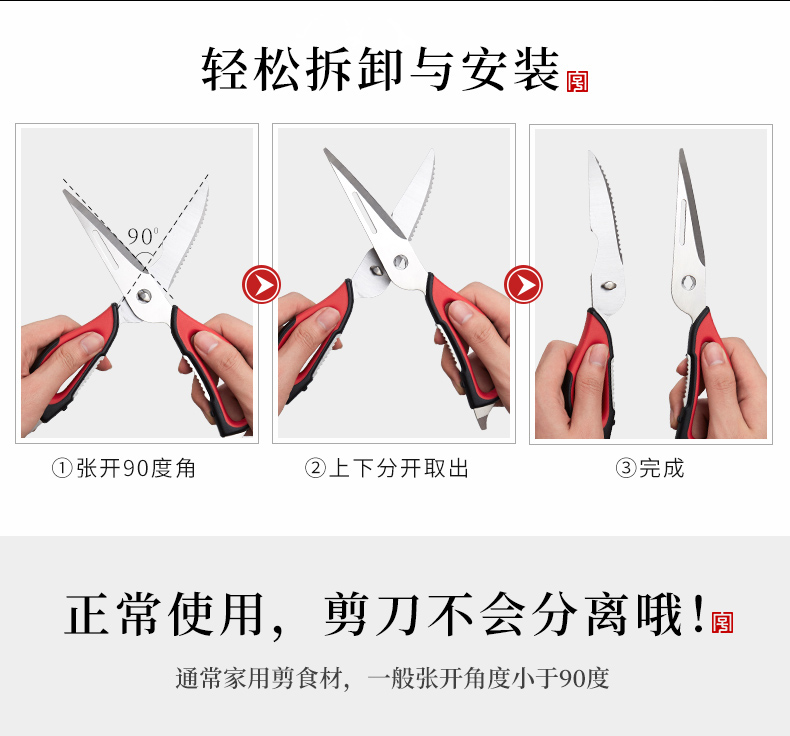 轻松拆卸与安装

90°

①张开90度角

②上下分开取出

③完成

正常使用，剪刀不会分离哦！

通常家用剪食材，一般张开角度小于90度