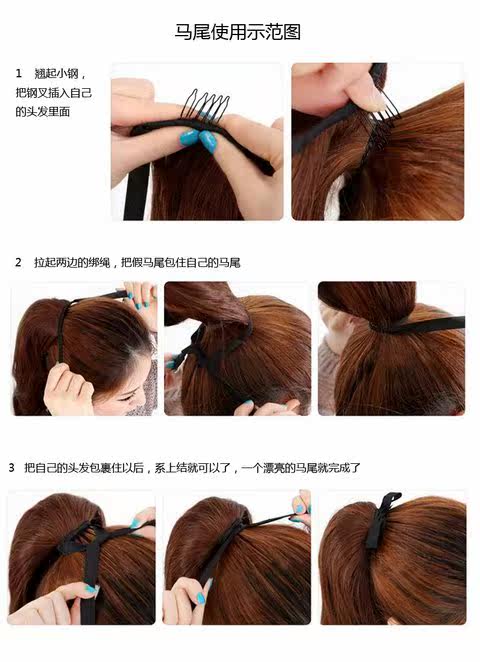 马尾使用示范图

1 翘起小钢，把钢叉插入自己的头发里面

2 拉起两边的绑绳，把假马尾包住自己的马尾

3 把自己的头发包裹住以后，系上结就可以了，一个漂亮的马尾就完成了