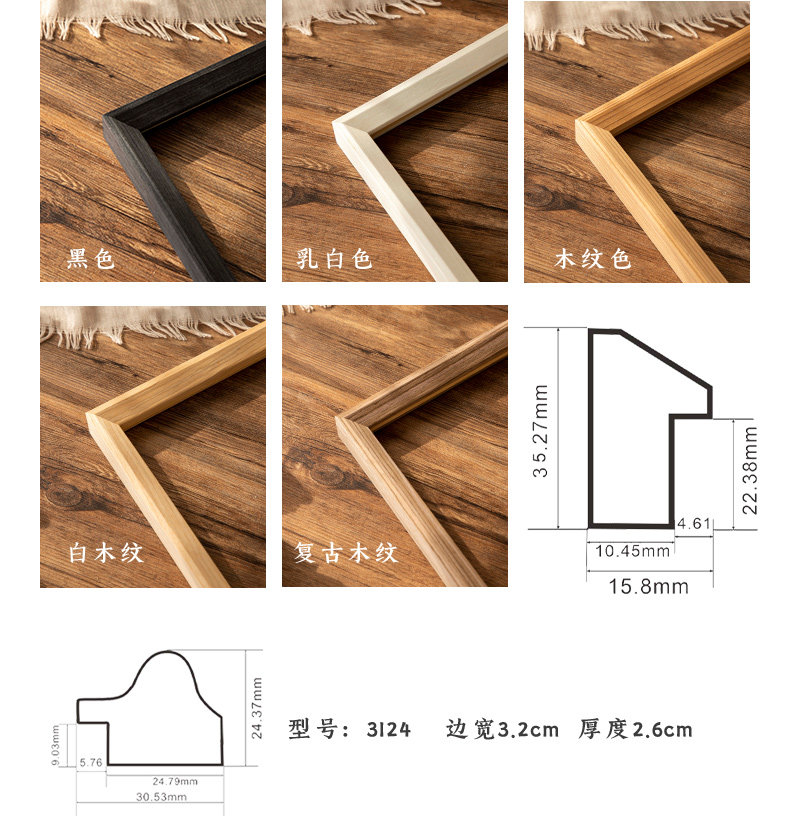 黑色

乳白色

木纹色

白木纹

复古木纹

35.27mm

22.38mm

4.61

10.45mm

15.8mm

24.37mm

9.03mm

5.76

24.79mm

30.53mm

型号：3124　边宽3.2cm　厚度2.6cm