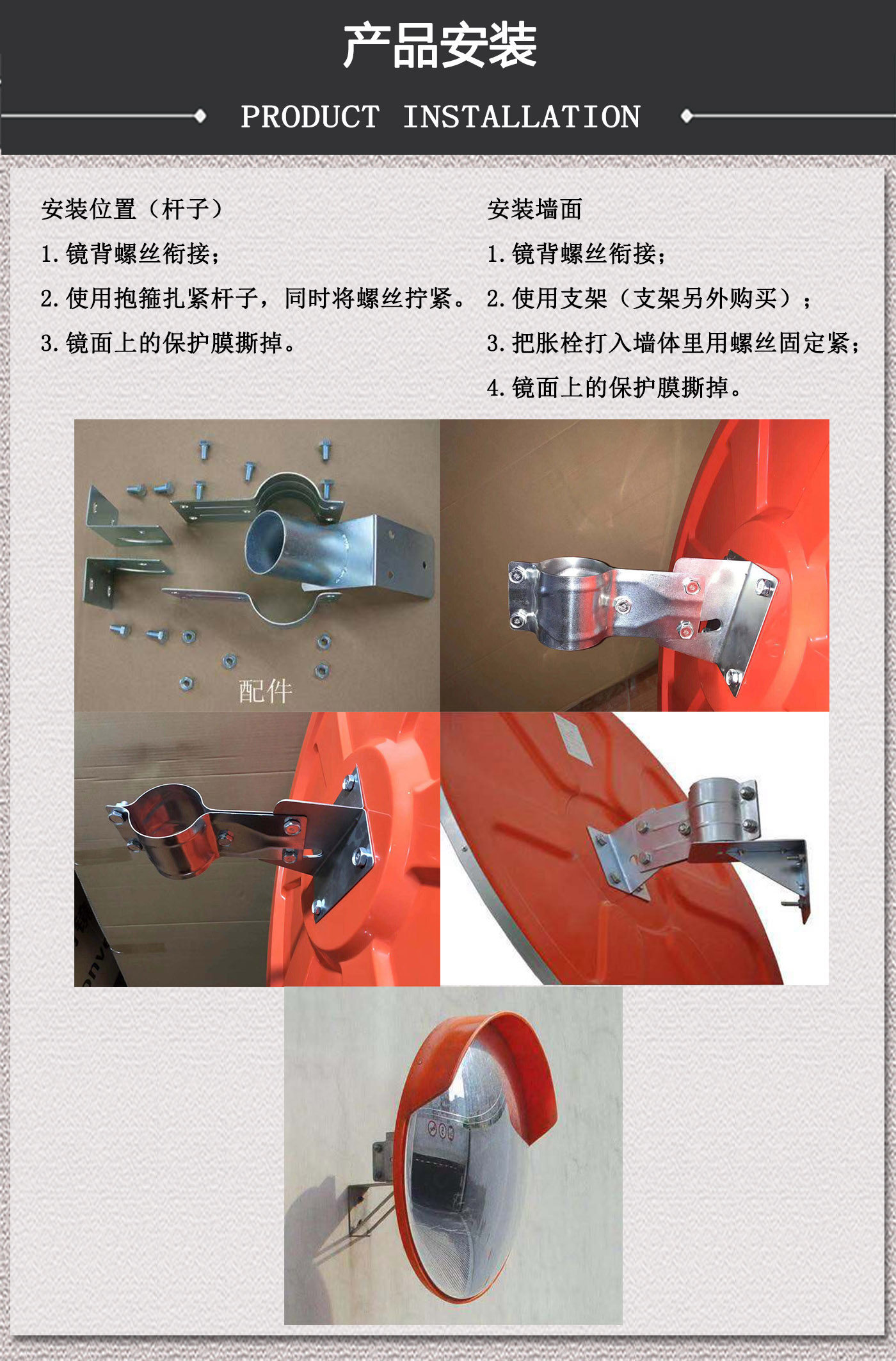 产品安装

PRODUCT INSTALLATION

安装位置（杆子）
1. 镜背螺丝衔接；
2. 使用抱箍扎紧杆子，同时将螺丝拧紧。
3. 镜面上的保护膜撕掉。

安装墙面
1. 镜背螺丝衔接；
2. 使用支架（支架另外购买）；
3. 把胀栓打入墙体里用螺丝固定紧；
4. 镜面上的保护膜撕掉。

配件