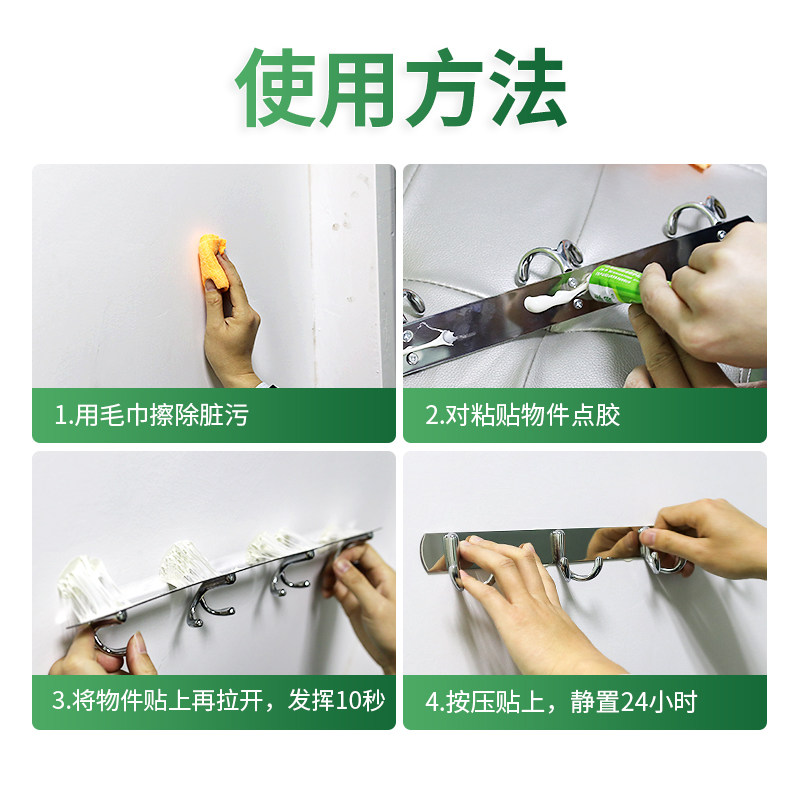 使用方法

1.用毛巾擦除脏污

2.对粘贴物件点胶

3.将物件贴上再拉开，发挥10秒

4.按压贴上，静置24小时