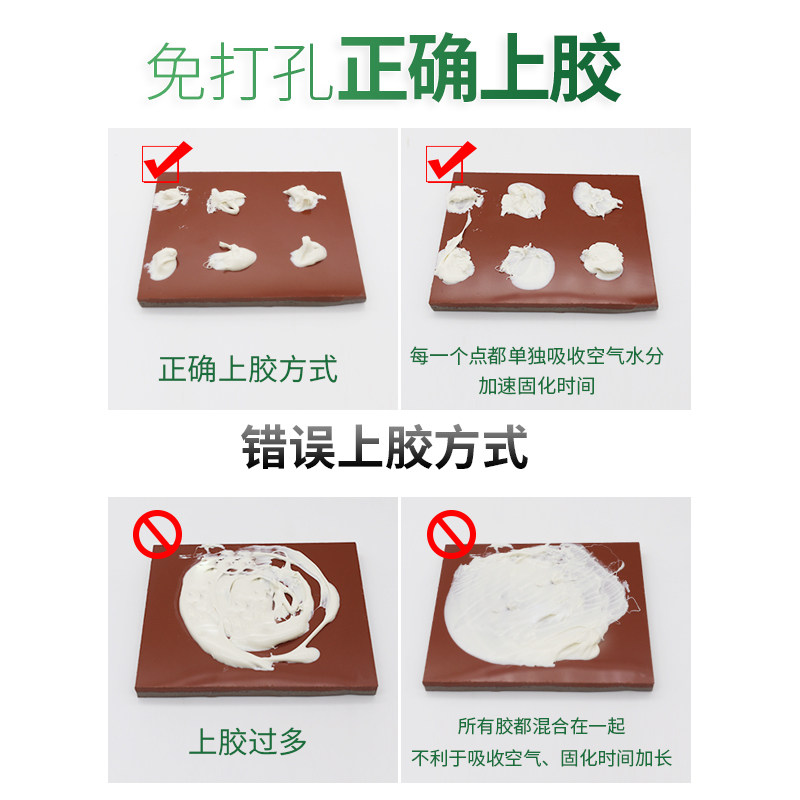 免打孔正确上胶

正确上胶方式

每一个点都单独吸收空气水分
加速固化时间

错误上胶方式

上胶过多

所有胶都混合在一起
不利于吸收空气、固化时间加长