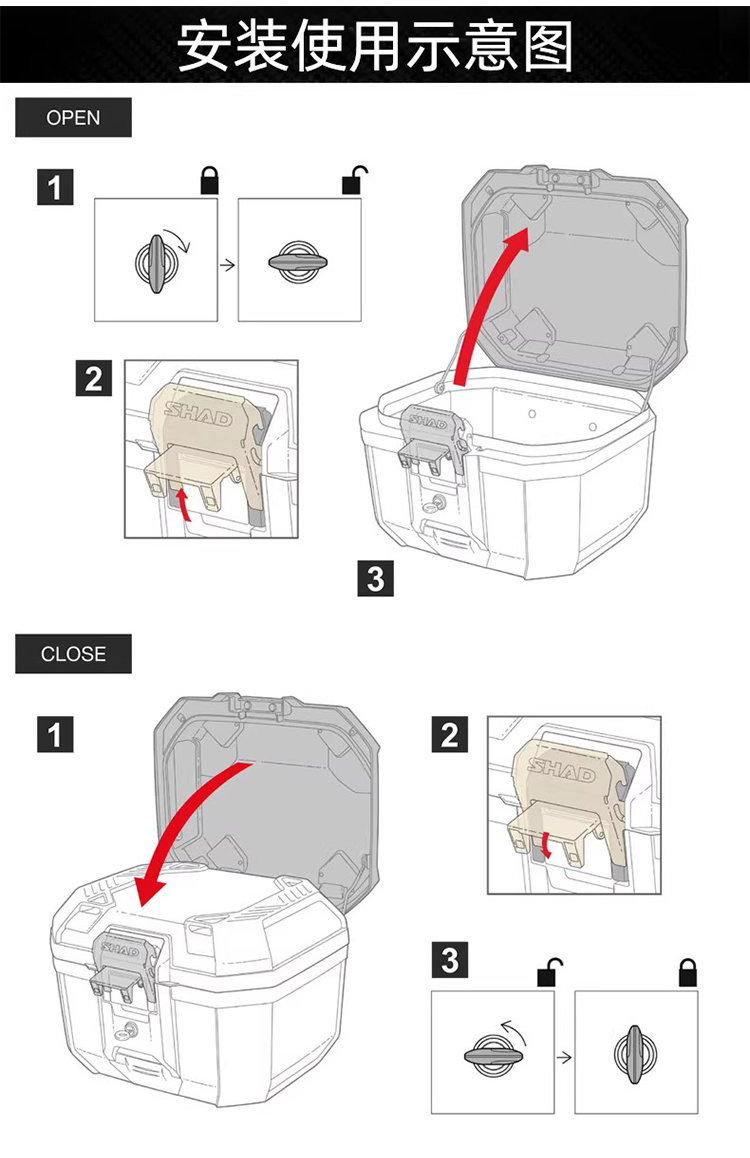 安装使用示意图

OPEN

1

2

SHAD

SHAD

3

CLOSE

1

SHAD

2

SHAD

3