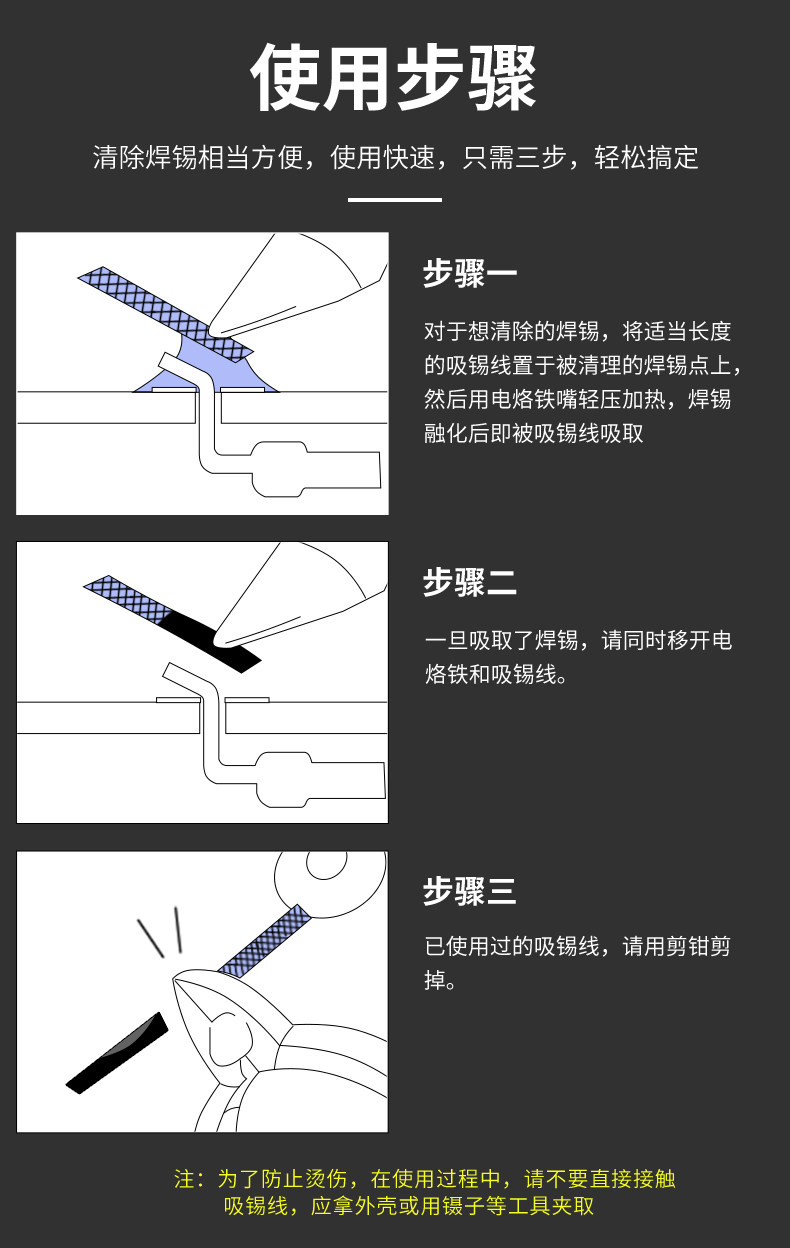 使用步骤

清除焊锡相当方便，使用快速，只需三步，轻松搞定

步骤一

对于想清除的焊锡，将适当长度的吸锡线置于被清理的焊锡点上，然后用电烙铁嘴轻压加热，焊锡融化后即被吸锡线吸取

步骤二

一旦吸取了焊锡，请同时移开电烙铁和吸锡线。

步骤三

已使用过的吸锡线，请用剪钳剪掉。

注：为了防止烫伤，在使用过程中，请不要直接接触吸锡线，应拿外壳或用镊子等工具夹取