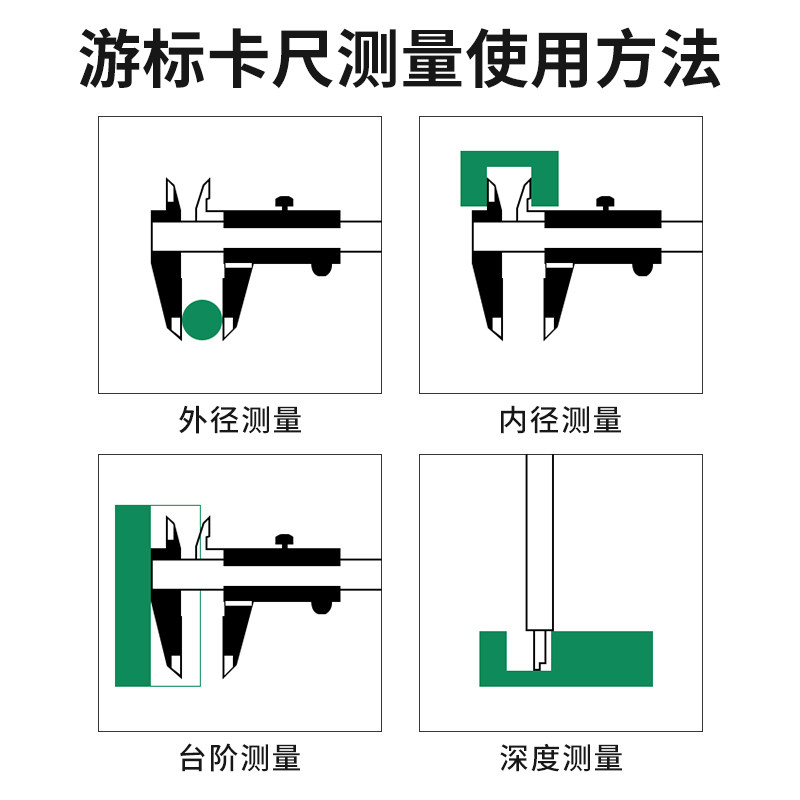 游标卡尺测量使用方法

外径测量

内径测量

台阶测量

深度测量