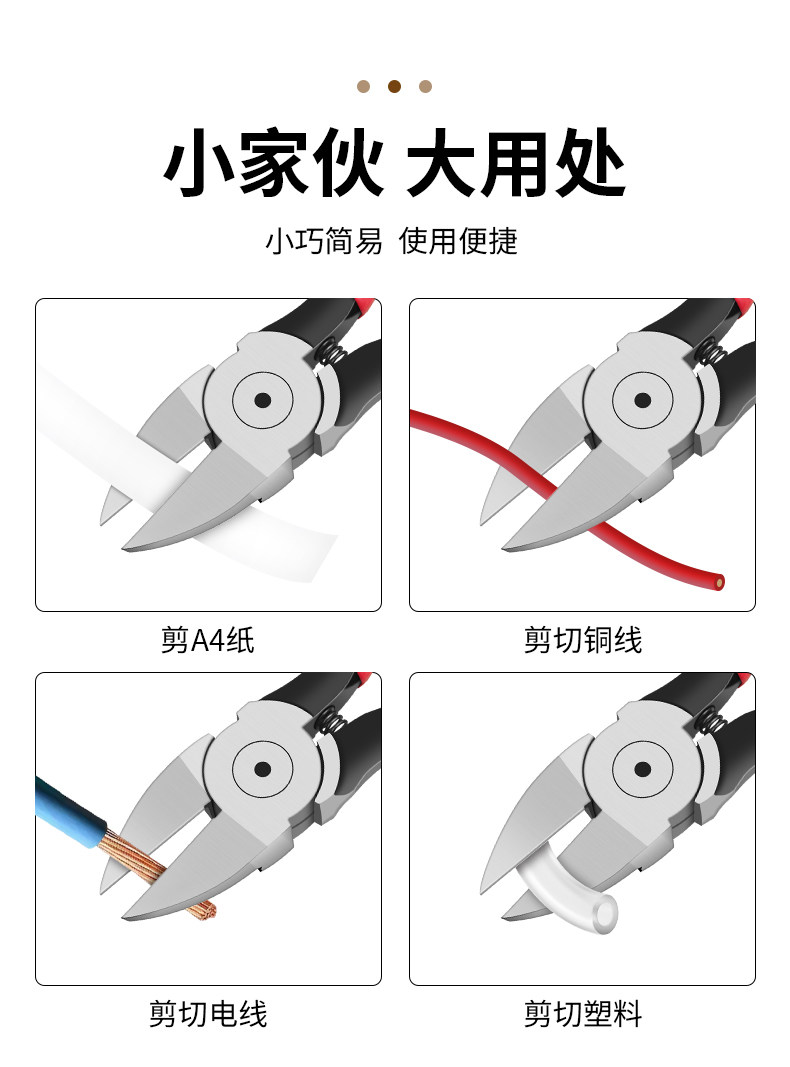 小家伙 大用处

小巧简易 使用便捷

剪A4纸

剪切铜线

剪切电线

剪切塑料