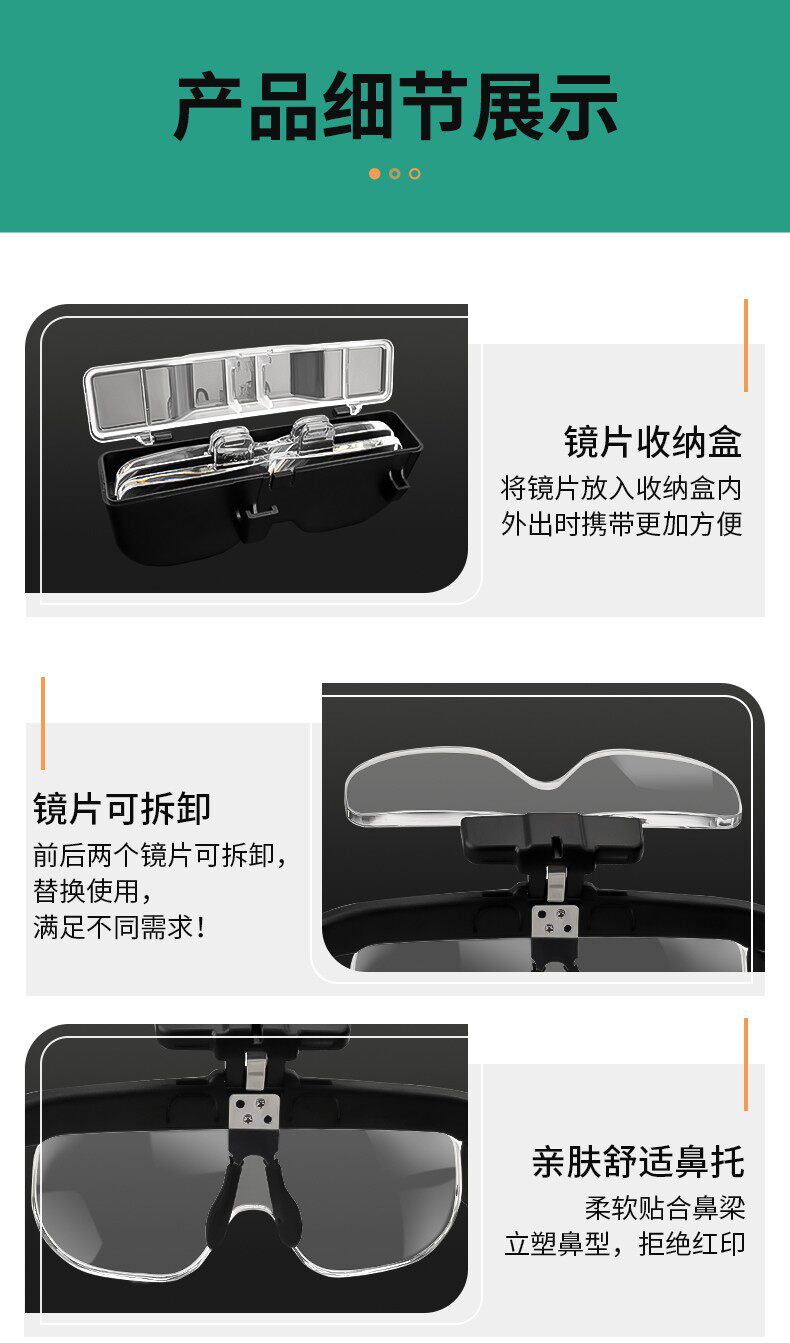 产品细节展示

镜片收纳盒

将镜片放入收纳盒内
外出时携带更加方便

镜片可拆卸

前后两个镜片可拆卸，
替换使用，
满足不同需求！

亲肤舒适鼻托

柔软贴合鼻梁
立塑鼻型，拒绝红印