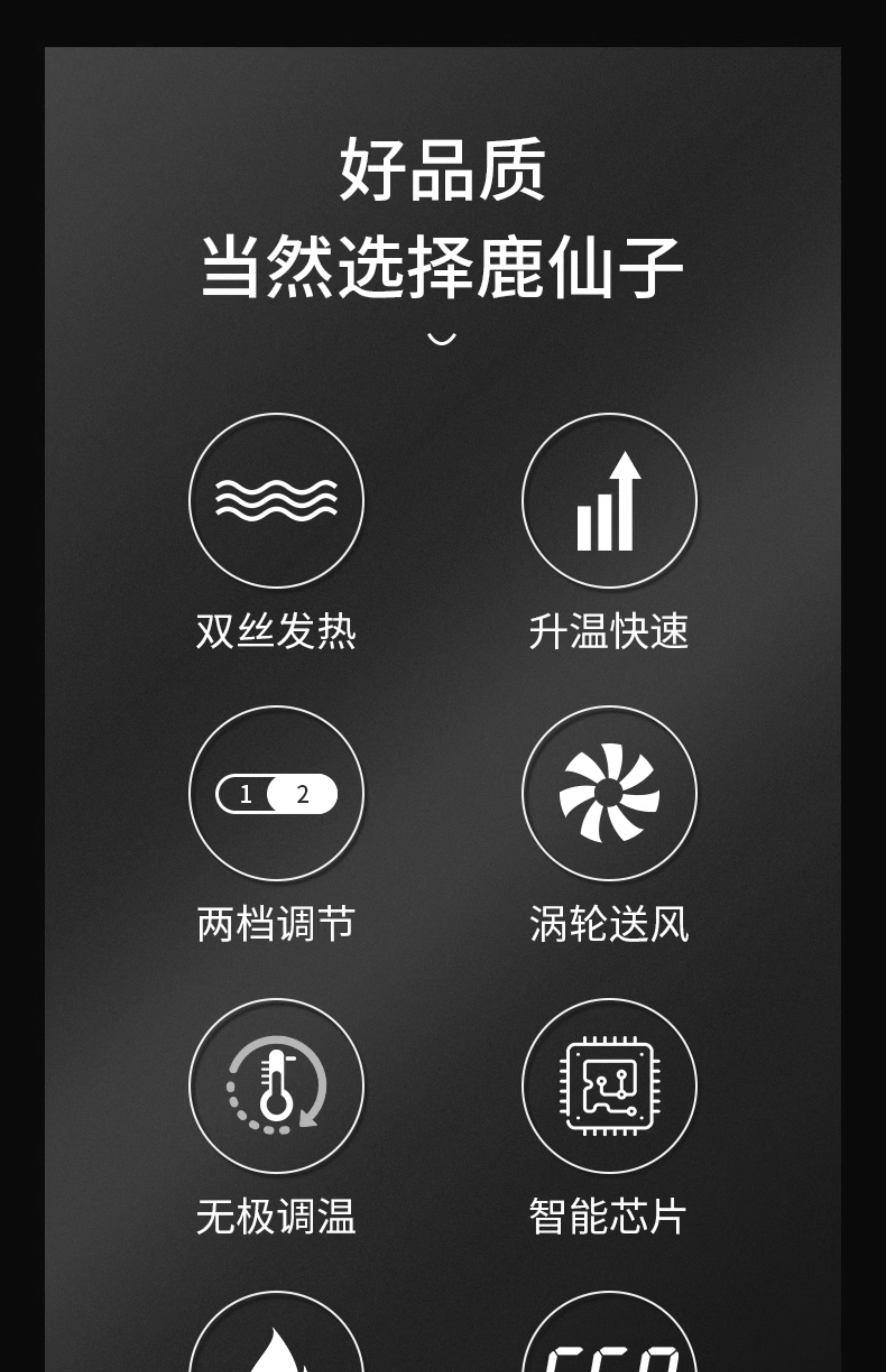 好品质
当然选择鹿仙子

双丝发热

升温快速

1 2

两档调节

涡轮送风

无极调温

智能芯片