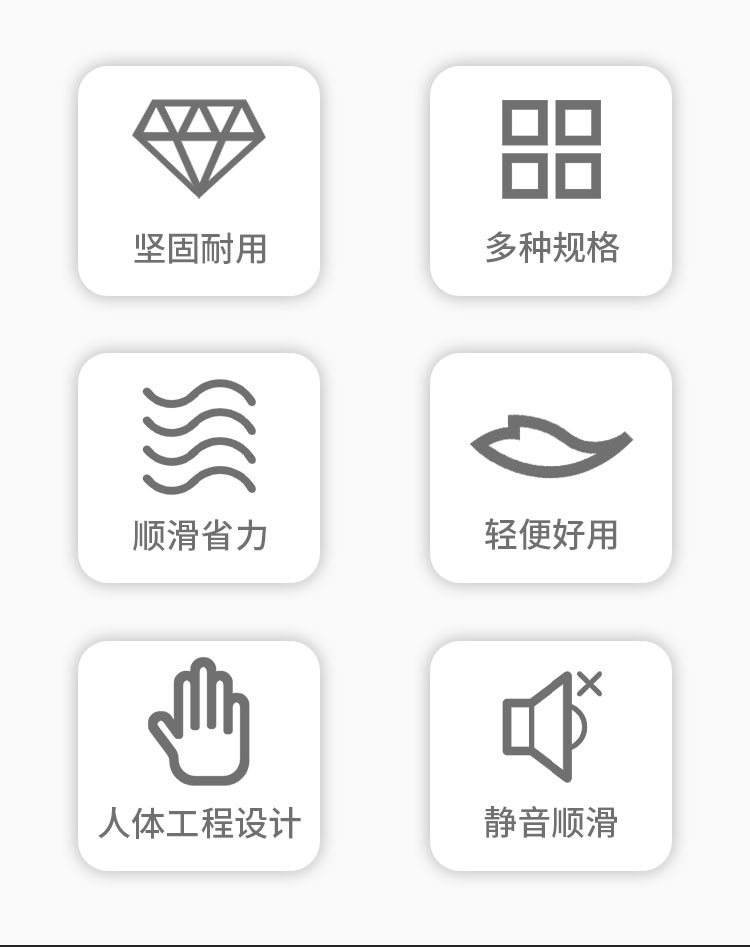 坚固耐用

多种规格

顺滑省力

轻便好用

人体工程设计

静音顺滑