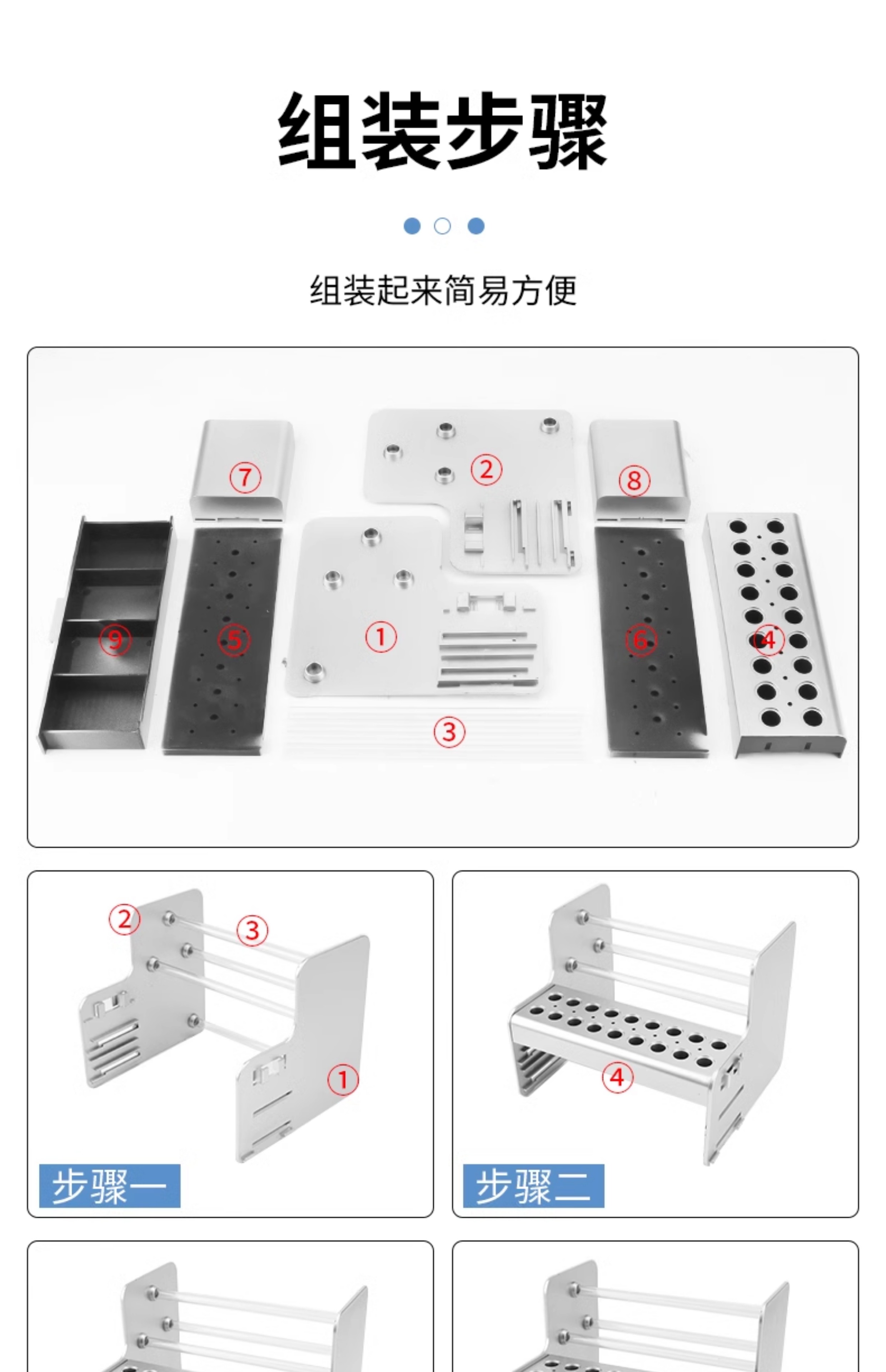 组装步骤

组装起来简易方便

⑦ ② ⑧

⑨ ⑤ ① ⑥ ④

③

② ③

①

步骤一

④

步骤二