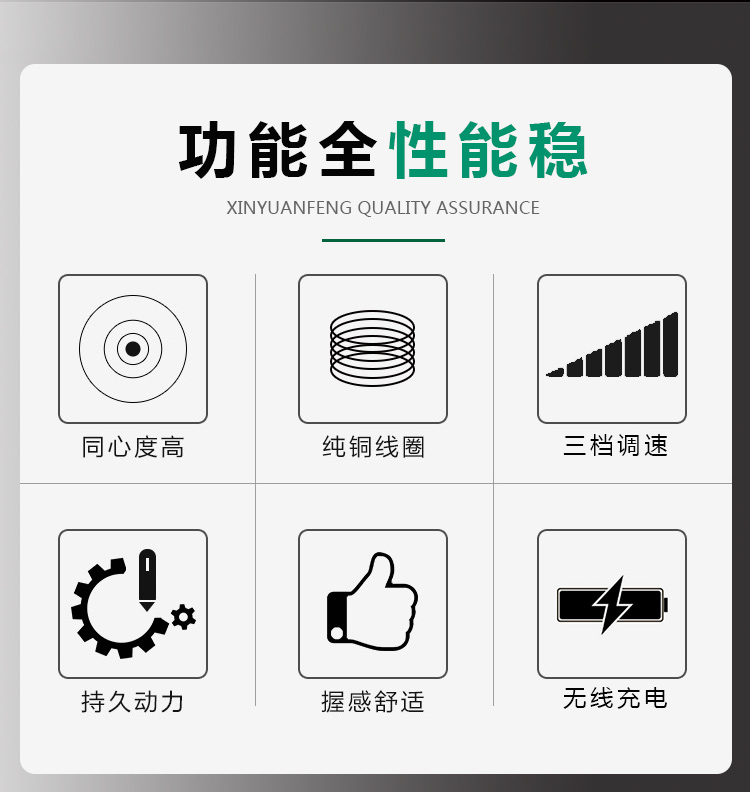 功能全性能稳

XINYUANFENG QUALITY ASSURANCE

同心度高

纯铜线圈

三档调速

持久动力

握感舒适

无线充电