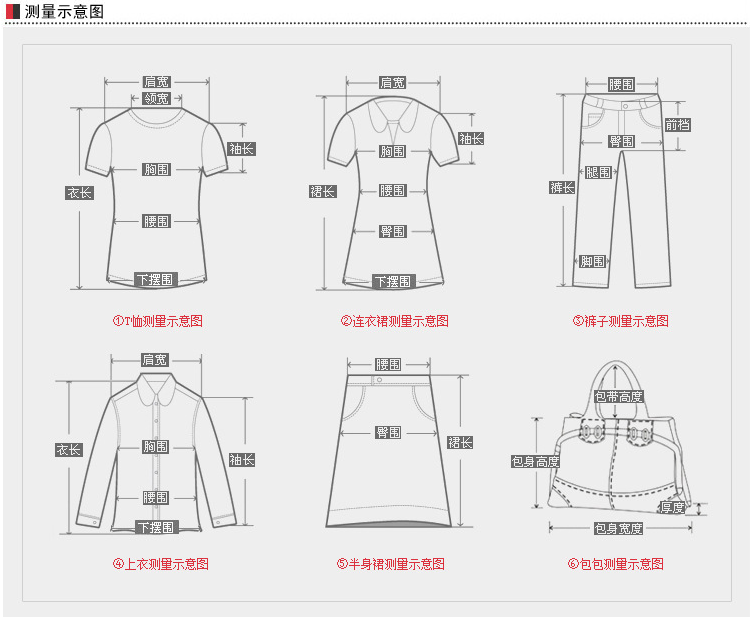 测量示意图

肩宽
领宽
袖长
胸围
衣长
腰围
下摆围
①T恤测量示意图

肩宽
袖长
胸围
裙长
腰围
臀围
下摆围
②连衣裙测量示意图

腰围
前档
臀围
腿围
裤长
脚围
③裤子测量示意图

肩宽
衣长
胸围
袖长
腰围
下摆围
④上衣测量示意图

腰围
臀围
裙长
⑤半身裙测量示意图

包带高度
包身高度
厚度
包身宽度
⑥包包测量示意图