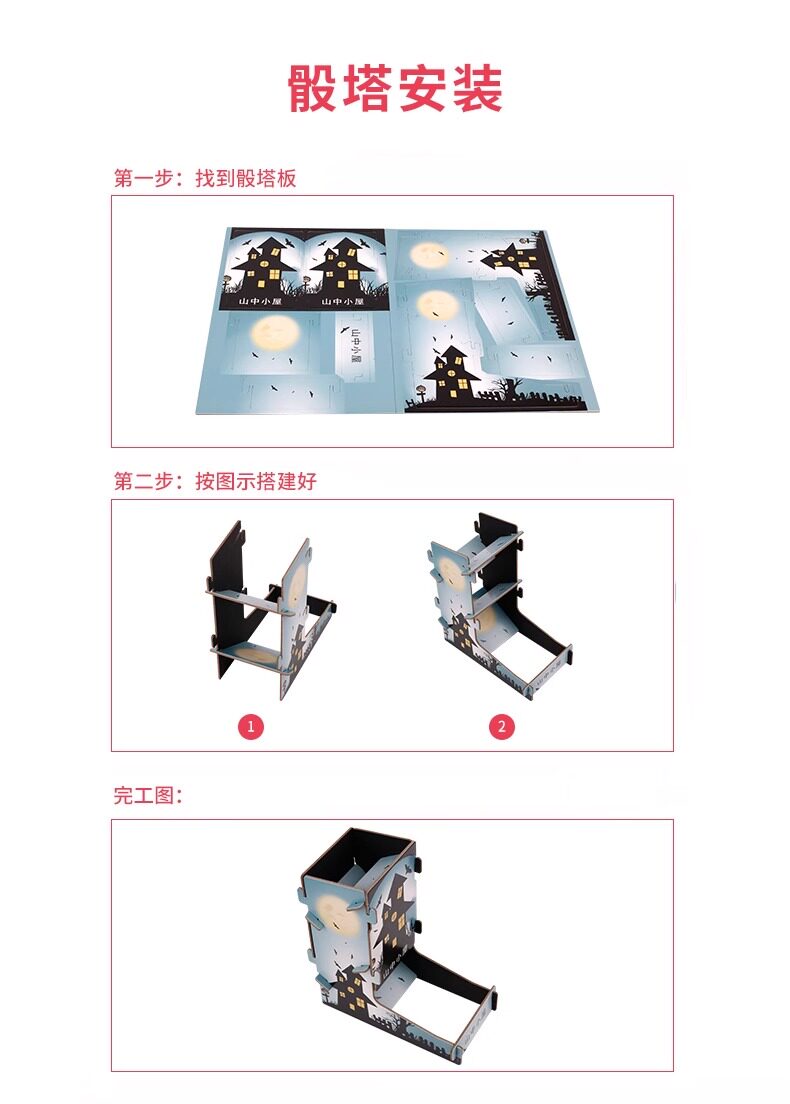 骰塔安装

第一步：找到骰塔板

山中小屋 山中小屋

山中小屋

第二步：按图示搭建好

1

2

完工图：