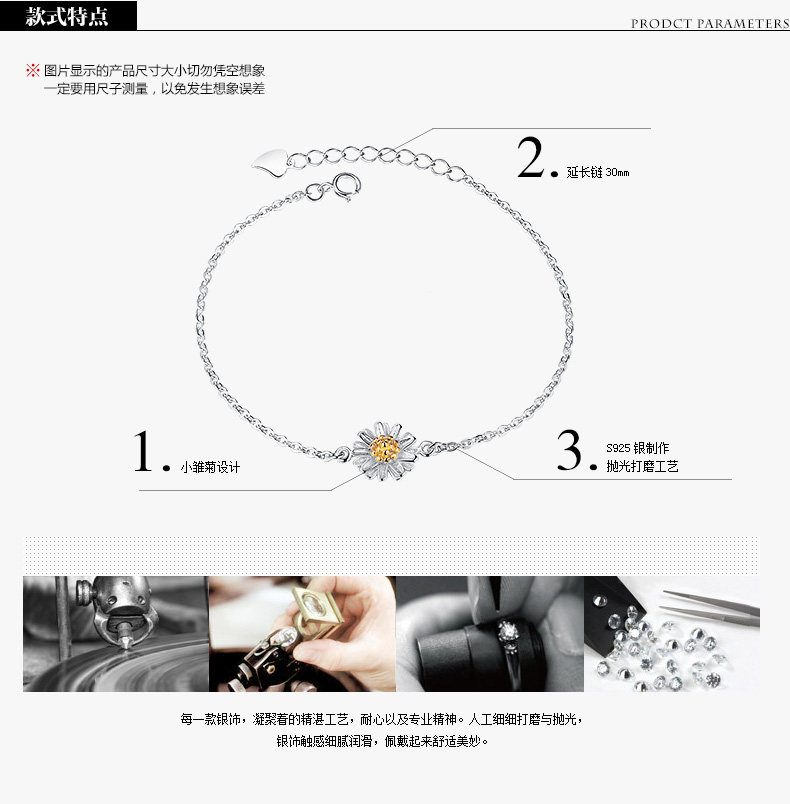 款式特点

PRODCT PARAMETERS

※ 图片显示的产品尺寸大小切勿凭空想象
一定要用尺子测量，以免发生想象误差

2. 延长链 30mm

1. 小雏菊设计

3. S925 银制作
抛光打磨工艺

每一款银饰，凝聚着的精湛工艺，耐心以及专业精神。人工细细打磨与抛光，
银饰触感细腻润滑，佩戴起来舒适美妙。