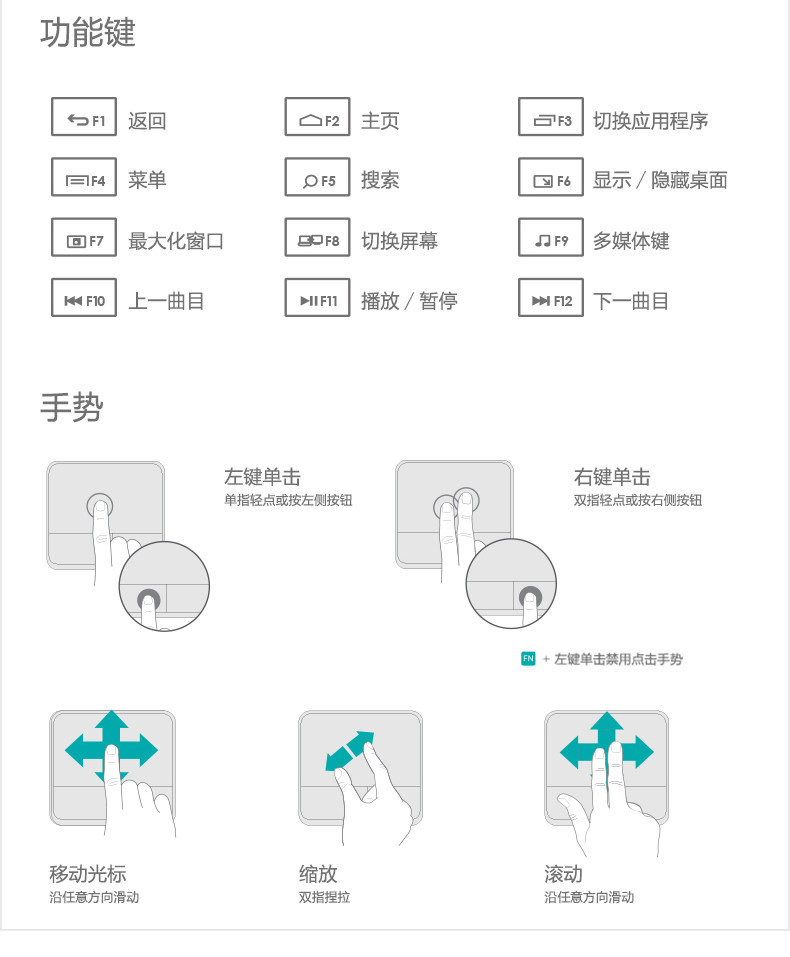 功能键

F1 返回
F2 主页
F3 切换应用程序
F4 菜单
F5 搜索
F6 显示 / 隐藏桌面
F7 最大化窗口
F8 切换屏幕
F9 多媒体键
F10 上一曲目
F11 播放 / 暂停
F12 下一曲目

手势

左键单击
单指轻点或按左侧按钮

右键单击
双指轻点或按右侧按钮

FN + 左键单击禁用点击手势

移动光标
沿任意方向滑动

缩放
双指捏拉

滚动
沿任意方向滑动