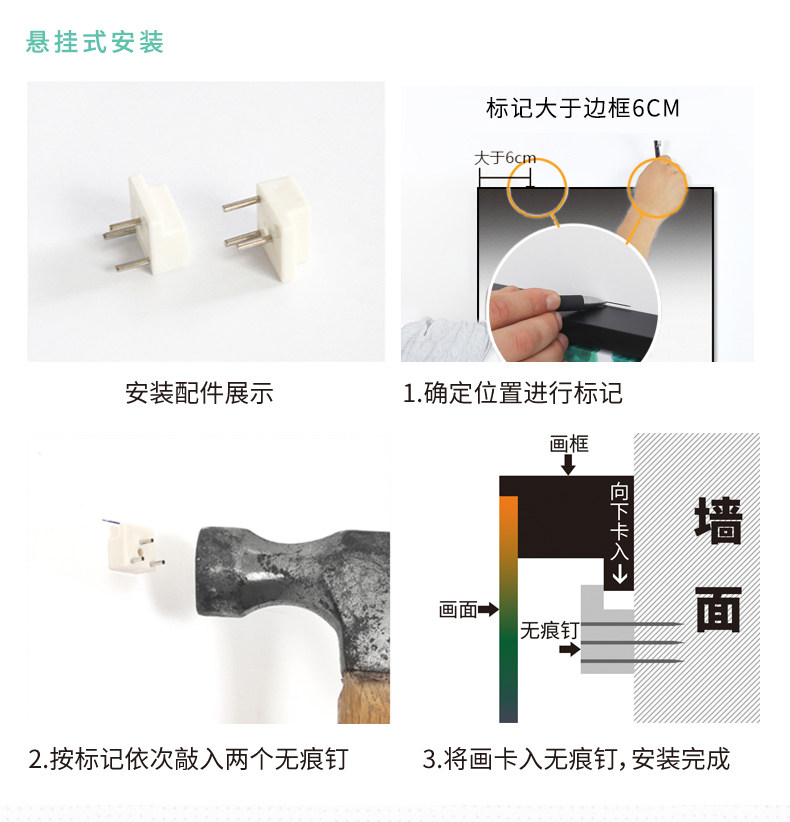 悬挂式安装

标记大于边框6CM

大于6cm

安装配件展示

1.确定位置进行标记

画框

向下卡入

墙面

画面

无痕钉

2.按标记依次敲入两个无痕钉

3.将画卡入无痕钉，安装完成