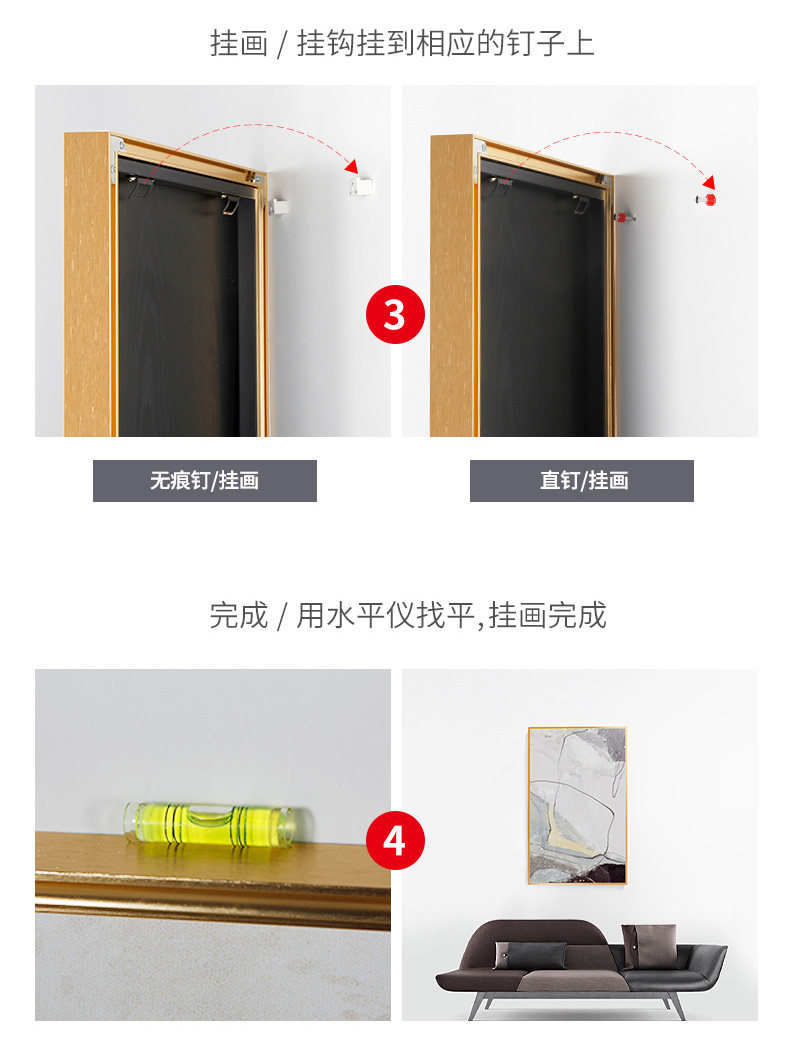 挂画 / 挂钩挂到相应的钉子上

3

无痕钉/挂画

直钉/挂画

完成 / 用水平仪找平,挂画完成

4