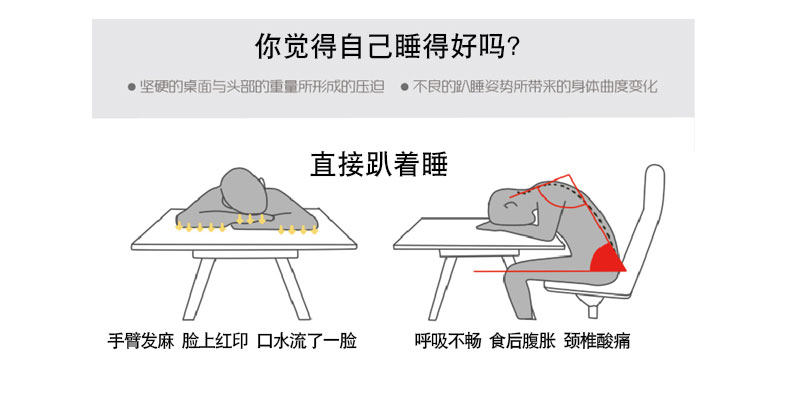 你觉得自己睡得好吗?

● 坚硬的桌面与头部的重量所形成的压迫 ● 不良的趴睡姿势所带来的身体曲度变化

直接趴着睡

手臂发麻 脸上红印 口水流了一脸

呼吸不畅 食后腹胀 颈椎酸痛