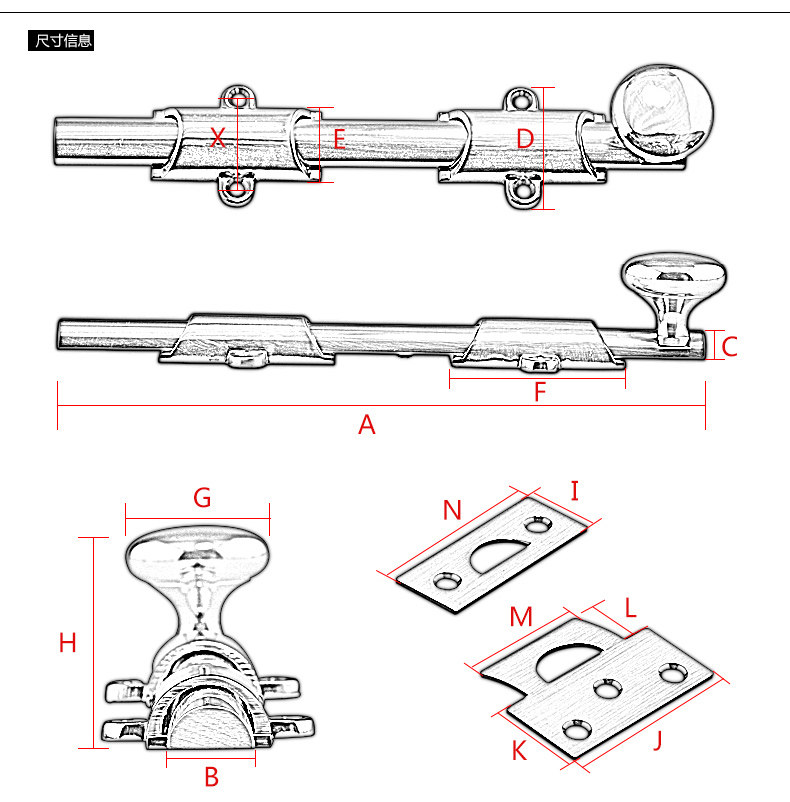 尺寸信息

X
E
D
C
F
A
G
H
B
N
I
M
L
K
J