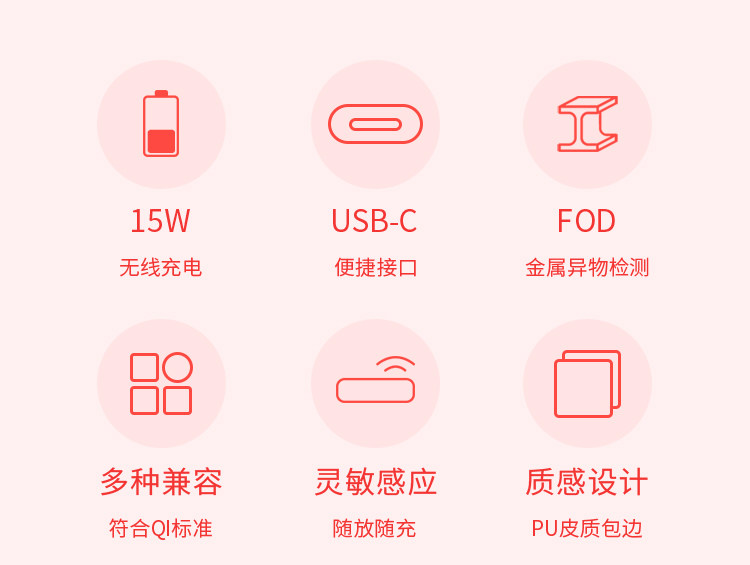 15W

无线充电

USB-C

便捷接口

FOD

金属异物检测

多种兼容

符合QI标准

灵敏感应

随放随充

质感设计

PU皮质包边