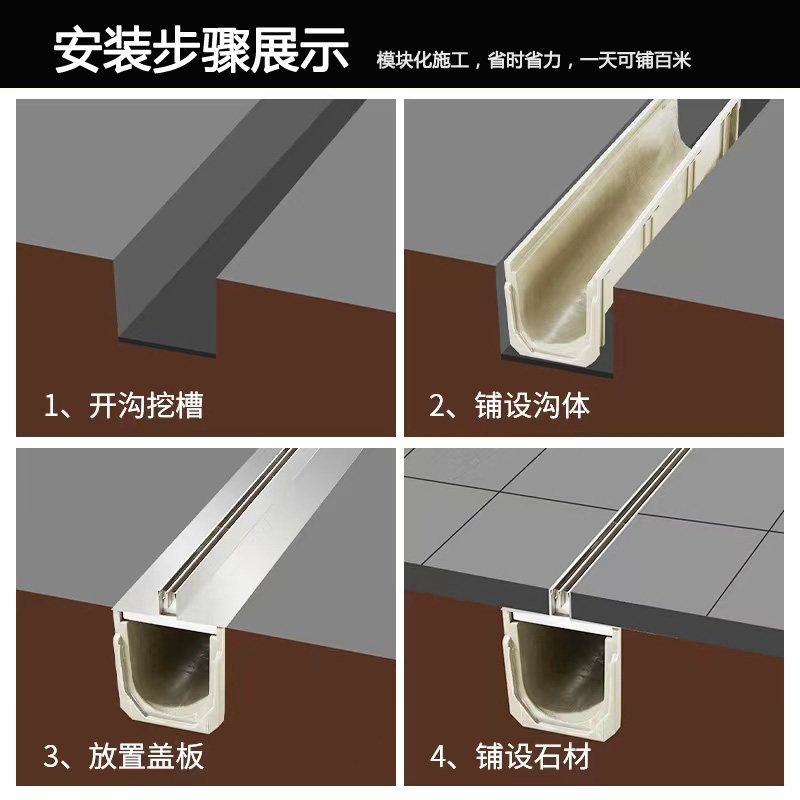 安装步骤展示

模块化施工，省时省力，一天可铺百米

1、开沟挖槽

2、铺设沟体

3、放置盖板

4、铺设石材