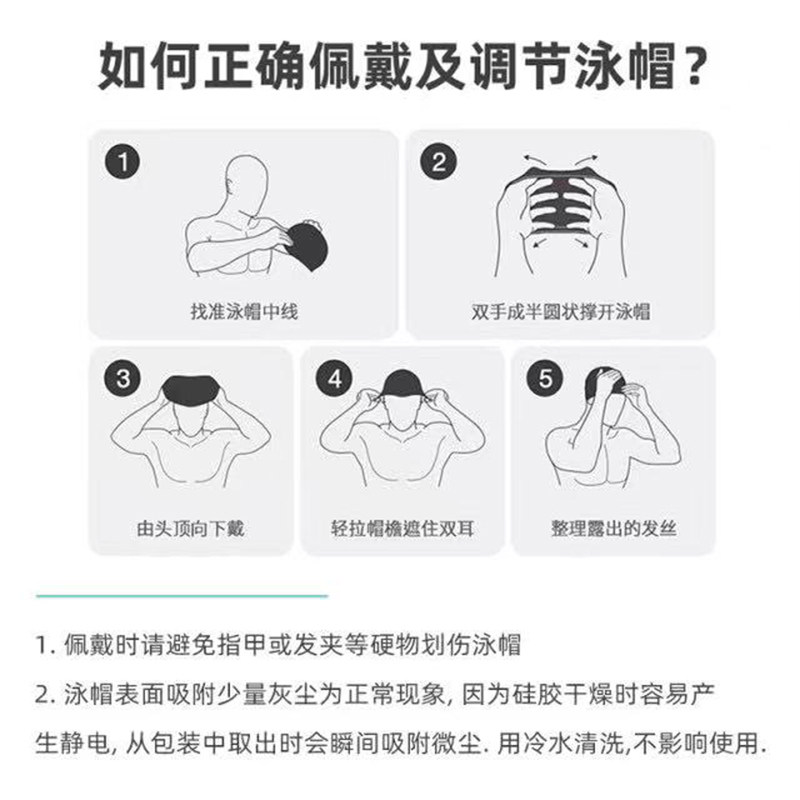 如何正确佩戴及调节泳帽？

1
找准泳帽中线

2
双手成半圆状撑开泳帽

3
由头顶向下戴

4
轻拉帽檐遮住双耳

5
整理露出的发丝

1. 佩戴时请避免指甲或发夹等硬物划伤泳帽

2. 泳帽表面吸附少量灰尘为正常现象, 因为硅胶干燥时容易产生静电, 从包装中取出时会瞬间吸附微尘. 用冷水清洗,不影响使用.