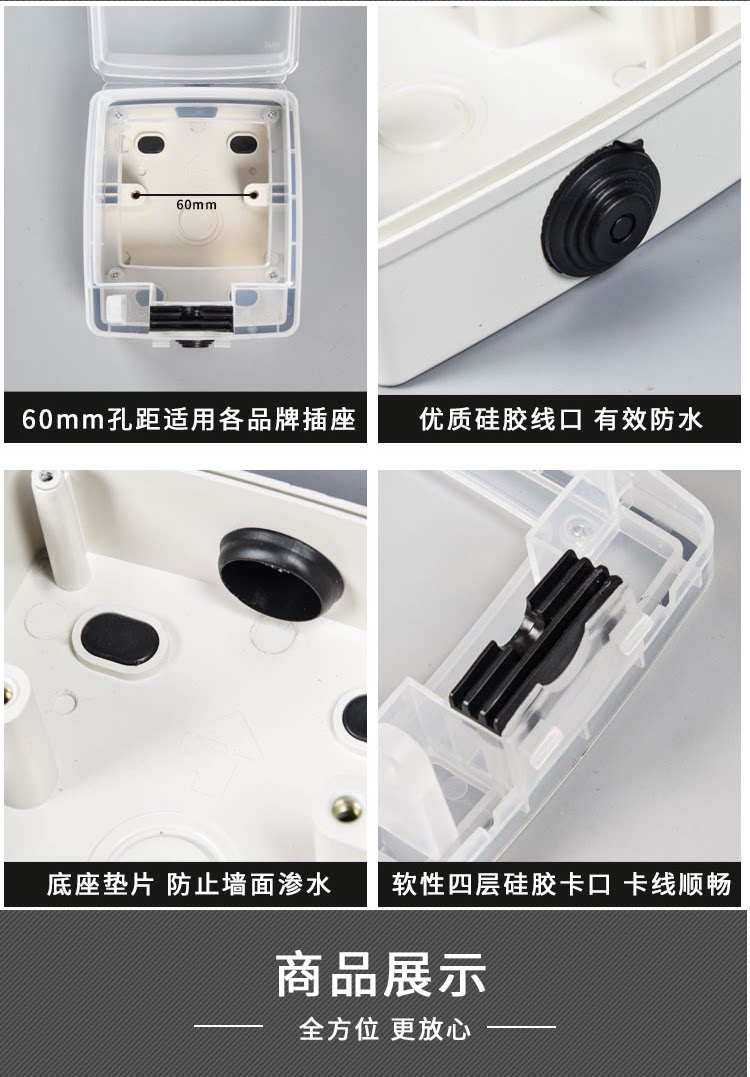 60mm

60mm孔距适用各品牌插座

优质硅胶线口 有效防水

底座垫片 防止墙面渗水

软性四层硅胶卡口 卡线顺畅

商品展示

全方位 更放心