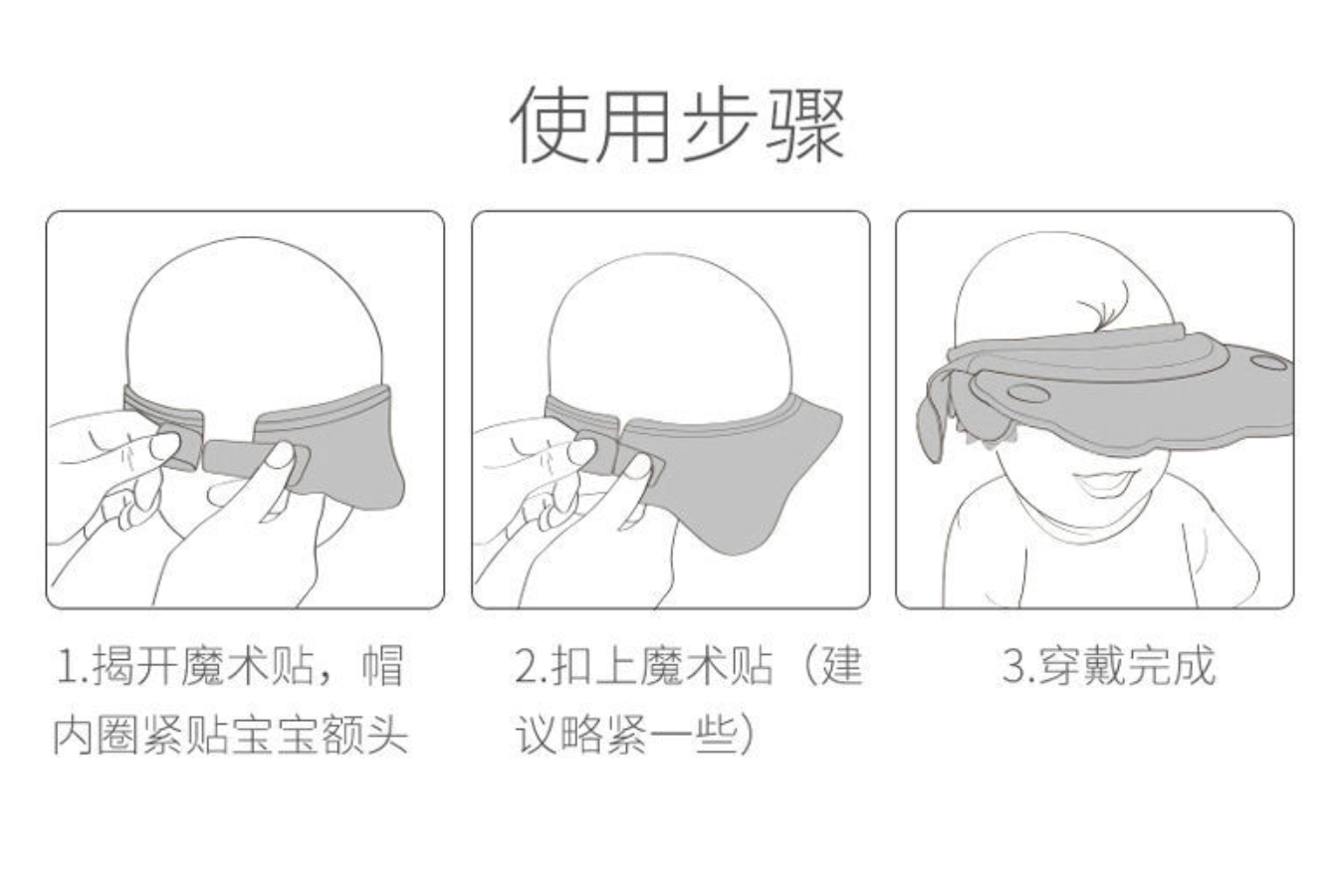 使用步骤

1.揭开魔术贴，帽内圈紧贴宝宝额头

2.扣上魔术贴（建议略紧一些）

3.穿戴完成