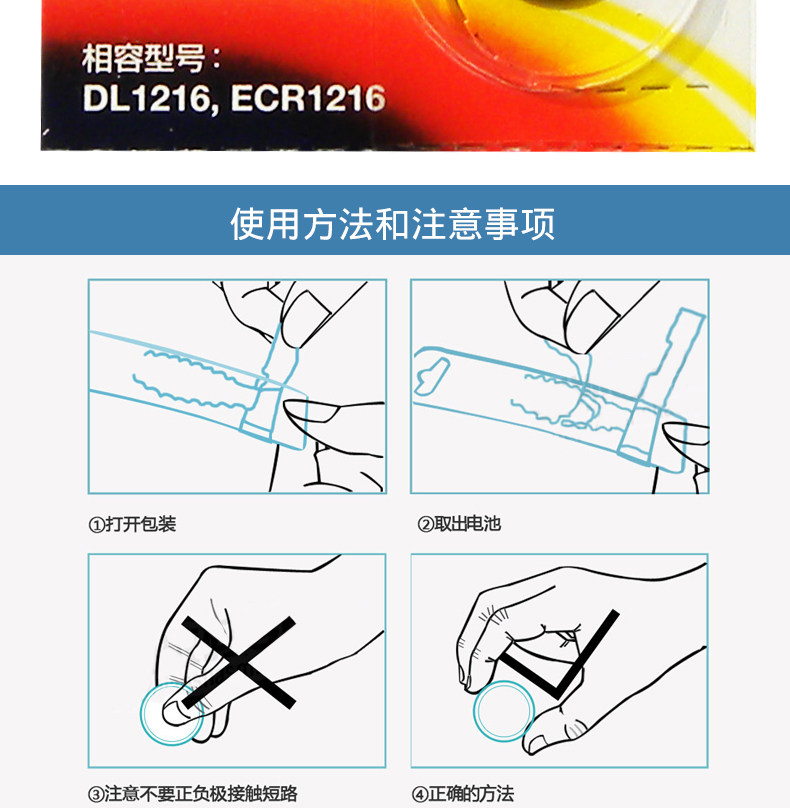 相容型号：
DL1216, ECR1216

使用方法和注意事项

①打开包装

②取出电池

③注意不要正负极接触短路

④正确的方法