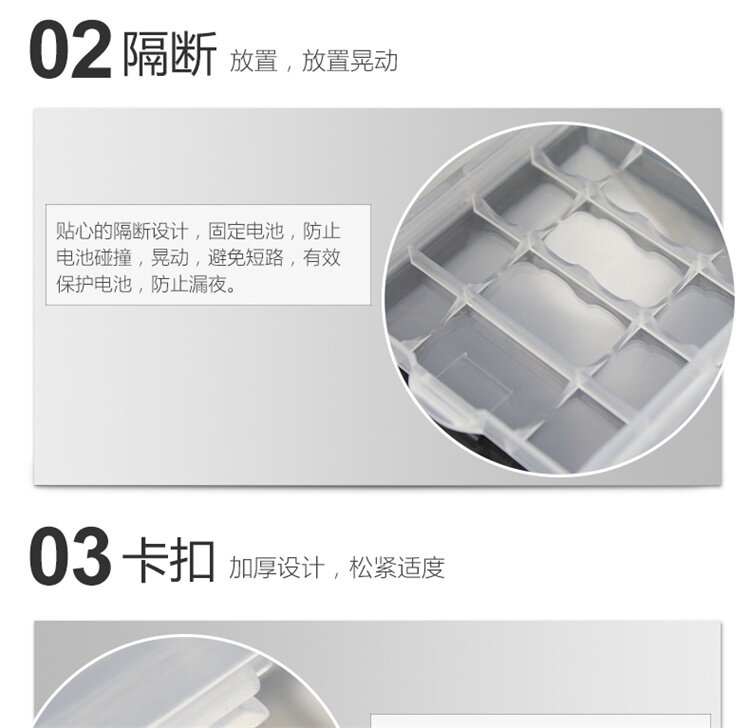 02 隔断 放置，放置晃动

贴心的隔断设计，固定电池，防止电池碰撞，晃动，避免短路，有效保护电池，防止漏夜。

03 卡扣 加厚设计，松紧适度