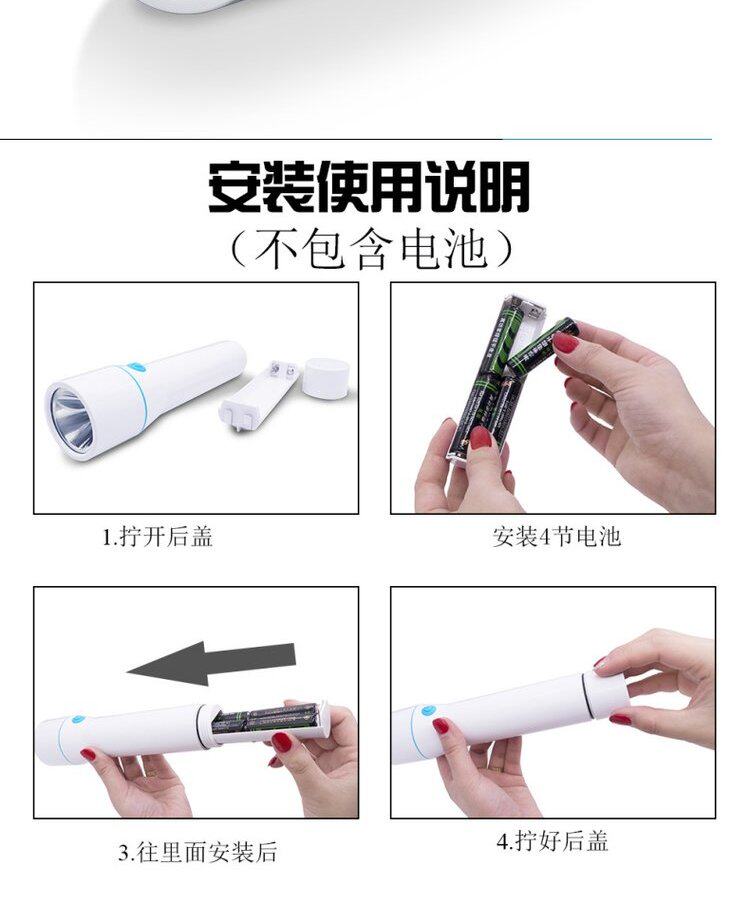 安装使用说明
（不包含电池）

1.拧开后盖

安装4节电池

3.往里面安装后

4.拧好后盖