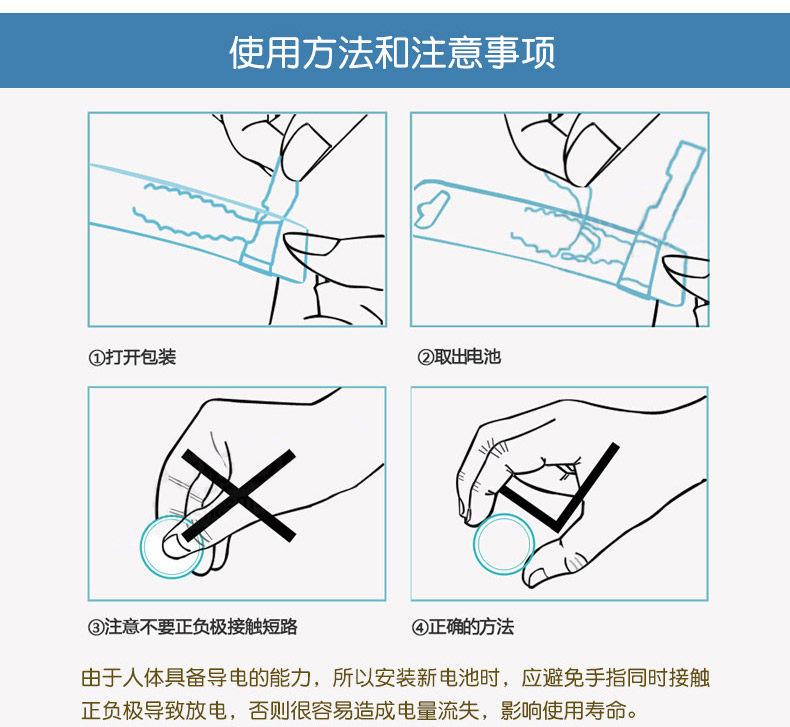 使用方法和注意事项

①打开包装

②取出电池

③注意不要正负极接触短路

④正确的方法

由于人体具备导电的能力，所以安装新电池时，应避免手指同时接触正负极导致放电，否则很容易造成电量流失，影响使用寿命。