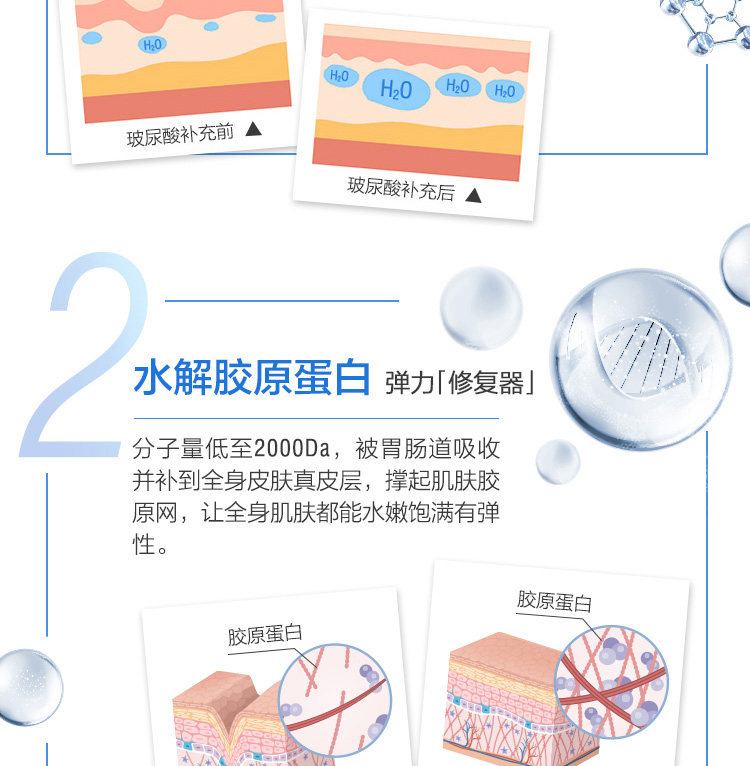 $H_2O$

玻尿酸补充前 ▲

$H_2O$ $H_2O$ $H_2O$ $H_2O$

玻尿酸补充后 ▲

2

水解胶原蛋白 弹力「修复器」

分子量低至2000Da，被胃肠道吸收并补到全身皮肤真皮层，撑起肌肤胶原网，让全身肌肤都能水嫩饱满有弹性。

胶原蛋白

胶原蛋白