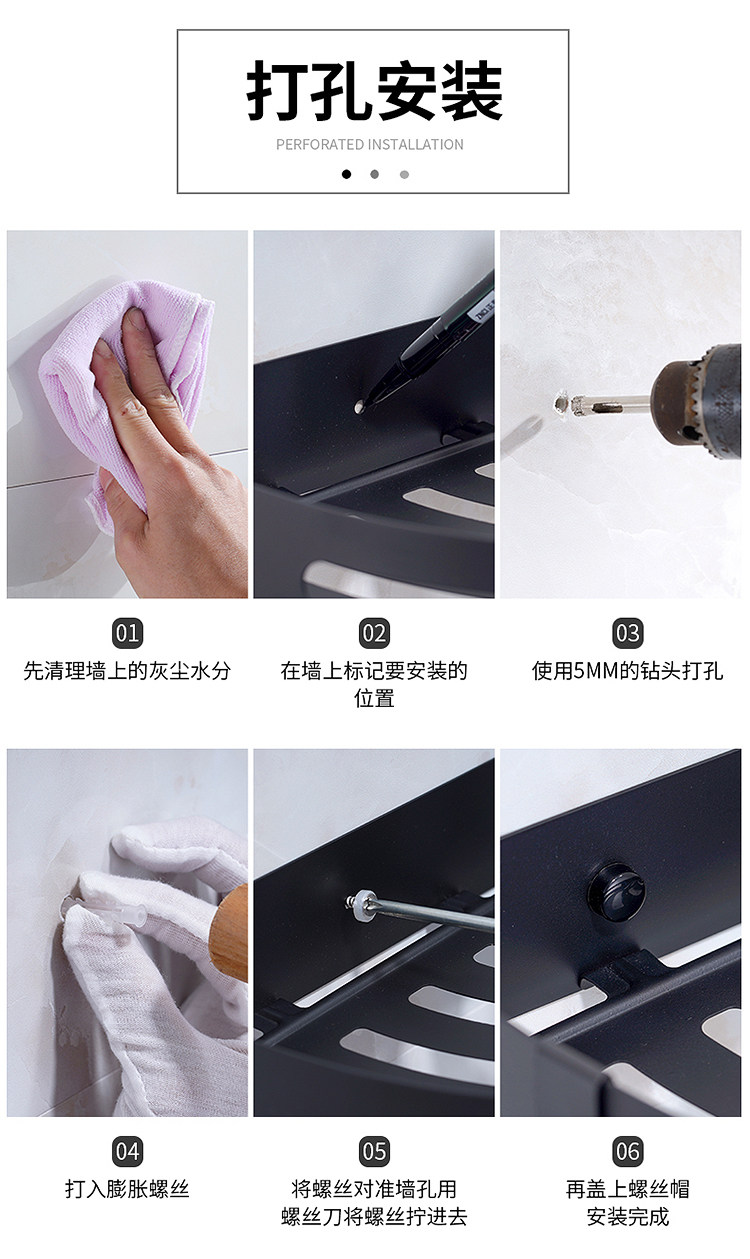 打孔安装

PERFORATED INSTALLATION

01
先清理墙上的灰尘水分

02
在墙上标记要安装的位置

03
使用5MM的钻头打孔

04
打入膨胀螺丝

05
将螺丝对准墙孔用螺丝刀将螺丝拧进去

06
再盖上螺丝帽安装完成