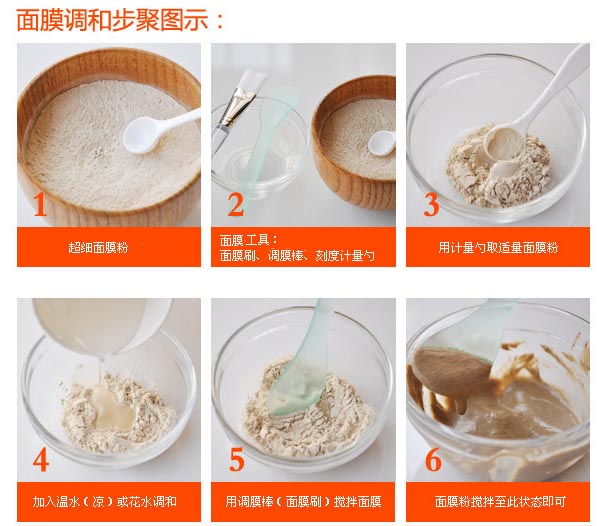 面膜调和步聚图示：

1
超细面膜粉

2
面膜 工具：
面膜刷、调膜棒、刻度计量勺

3
用计量勺取适量面膜粉

4
加入温水（凉）或花水调和

5
用调膜棒（面膜刷）搅拌面膜

6
面膜粉搅拌至此状态即可