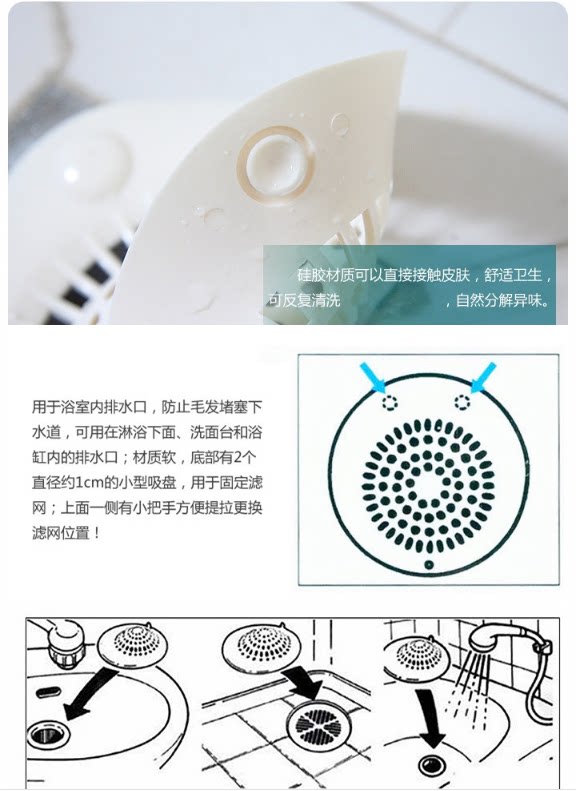 硅胶材质可以直接接触皮肤，舒适卫生，可反复清洗 ，自然分解异味。

用于浴室内排水口，防止毛发堵塞下水道，可用在淋浴下面、洗面台和浴缸内的排水口；材质软，底部有2个直径约1cm的小型吸盘，用于固定滤网；上面一侧有小把手方便提拉更换滤网位置！