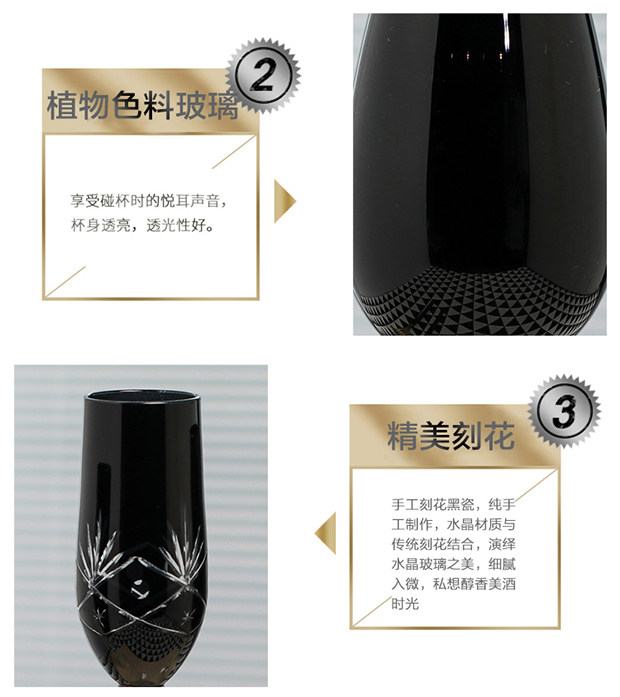 2

植物色料玻璃

享受碰杯时的悦耳声音，杯身透亮，透光性好。

3

精美刻花

手工刻花黑瓷，纯手工制作，水晶材质与传统刻花结合，演绎水晶玻璃之美，细腻入微，私想醇香美酒时光