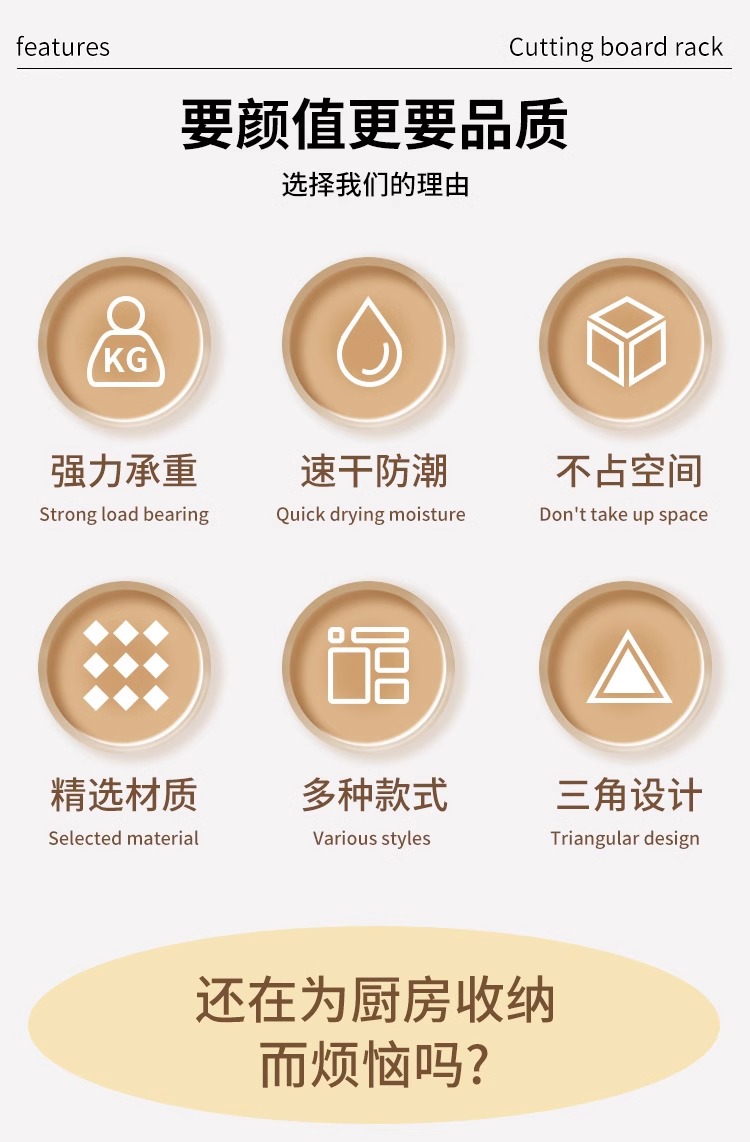 features

Cutting board rack

要颜值更要品质

选择我们的理由

KG

强力承重
Strong load bearing

速干防潮
Quick drying moisture

不占空间
Don't take up space

精选材质
Selected material

多种款式
Various styles

三角设计
Triangular design

还在为厨房收纳
而烦恼吗?