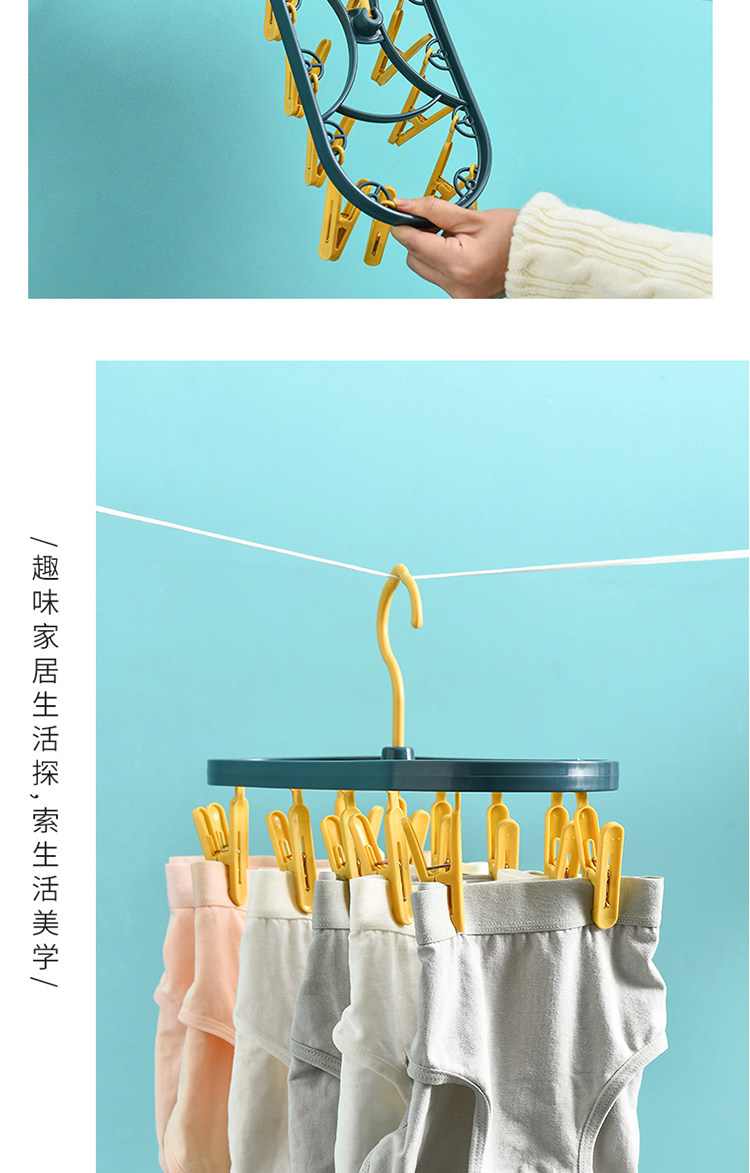 /趣味家居生活探，索生活美学/