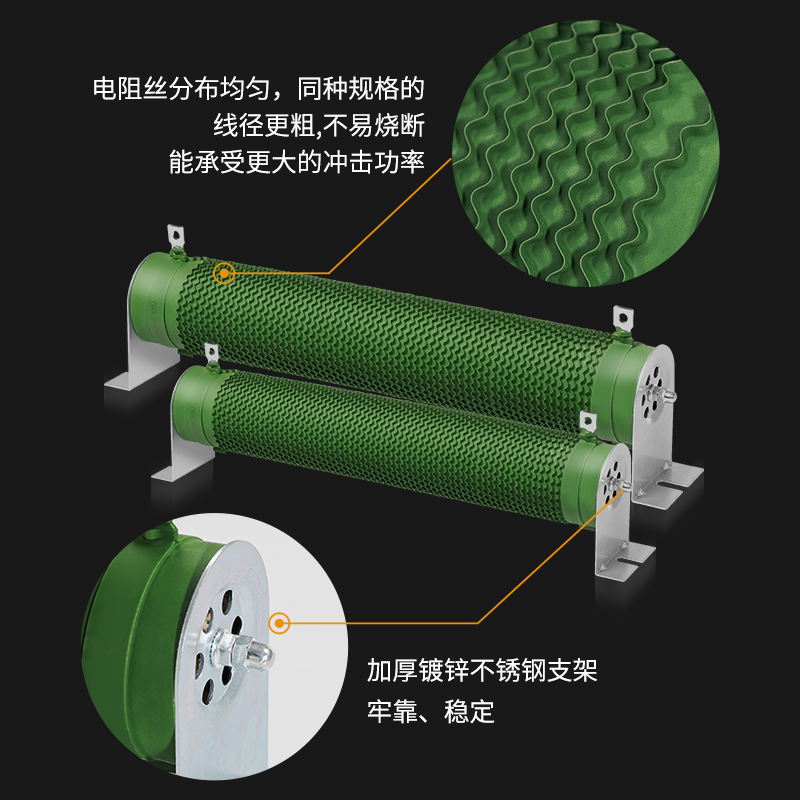 电阻丝分布均匀，同种规格的
线径更粗,不易烧断
能承受更大的冲击功率

加厚镀锌不锈钢支架
牢靠、稳定