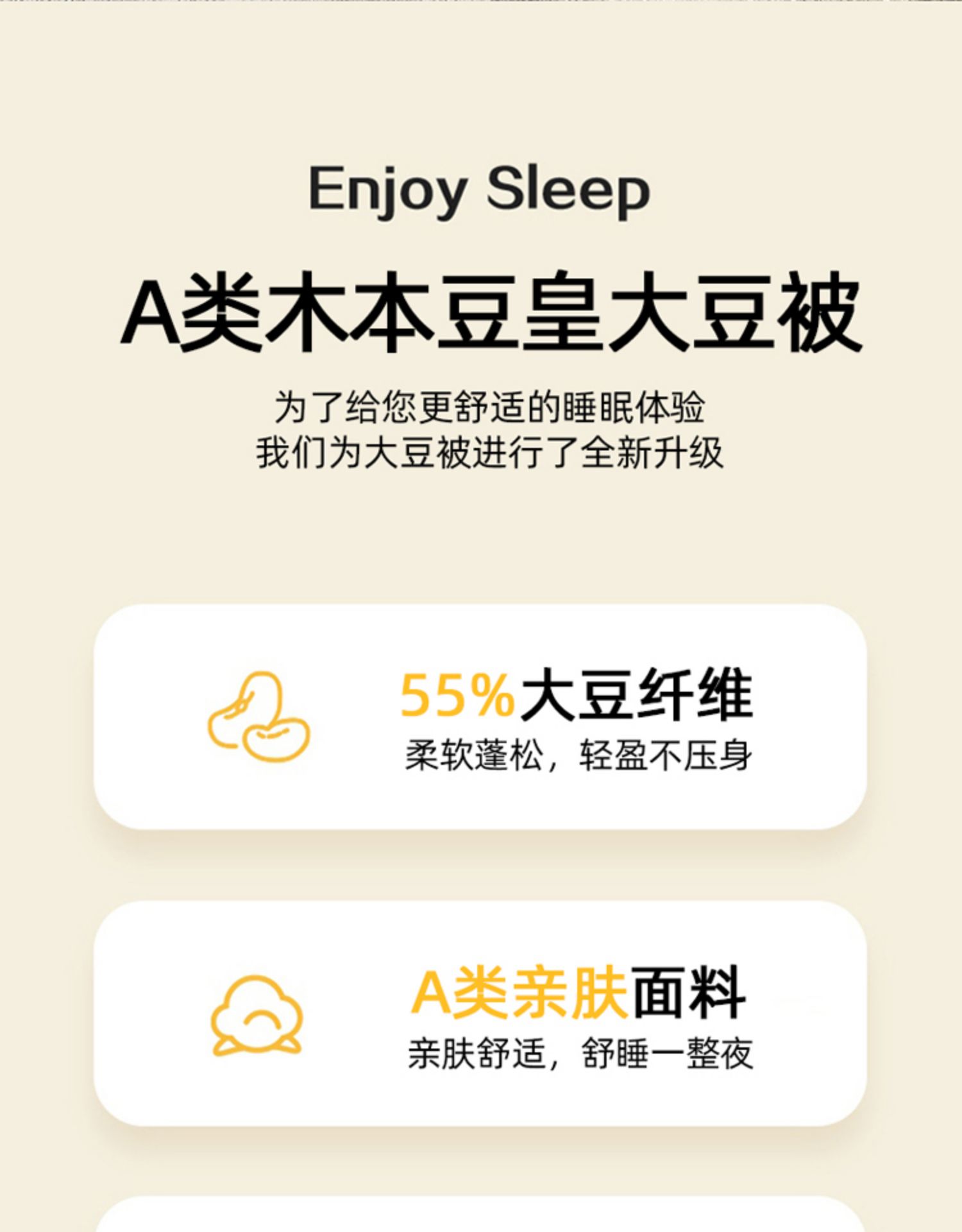 Enjoy Sleep

A类木本豆皇大豆被

为了给您更舒适的睡眠体验
我们为大豆被进行了全新升级

55%大豆纤维

柔软蓬松，轻盈不压身

A类亲肤面料

亲肤舒适，舒睡一整夜