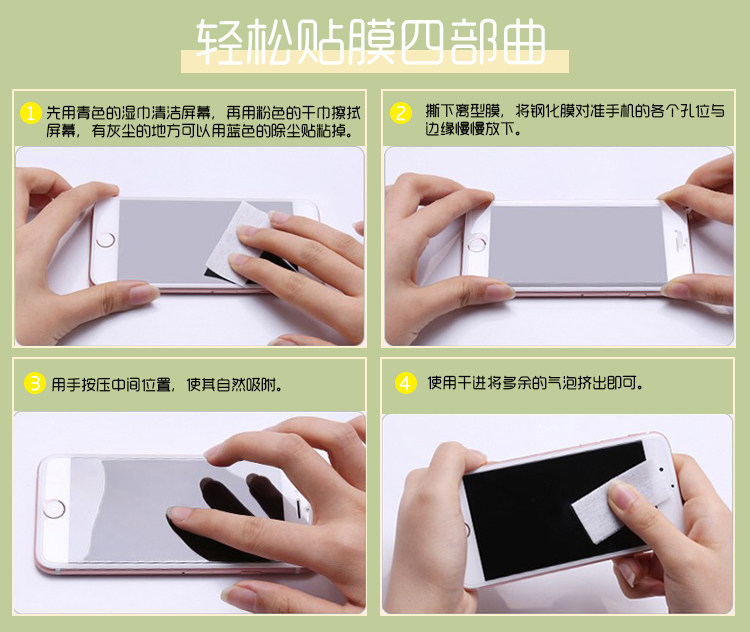 轻松贴膜四部曲

1 先用青色的湿巾清洁屏幕，再用粉色的干巾擦拭屏幕，有灰尘的地方可以用蓝色的除尘贴粘掉。

2 撕下离型膜，将钢化膜对准手机的各个孔位与边缘慢慢放下。

3 用手按压中间位置，使其自然吸附。

4 使用干进将多余的气泡挤出即可。