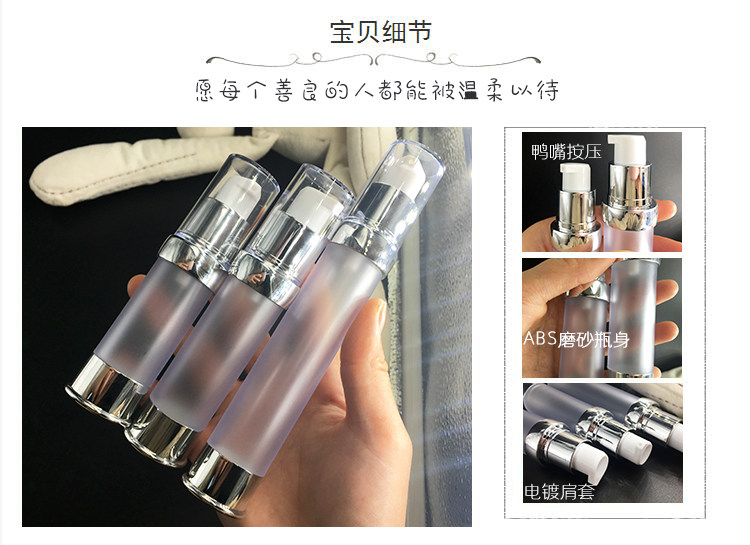 宝贝细节

愿每个善良的人都能被温柔以待

鸭嘴按压

ABS磨砂瓶身

电镀肩套