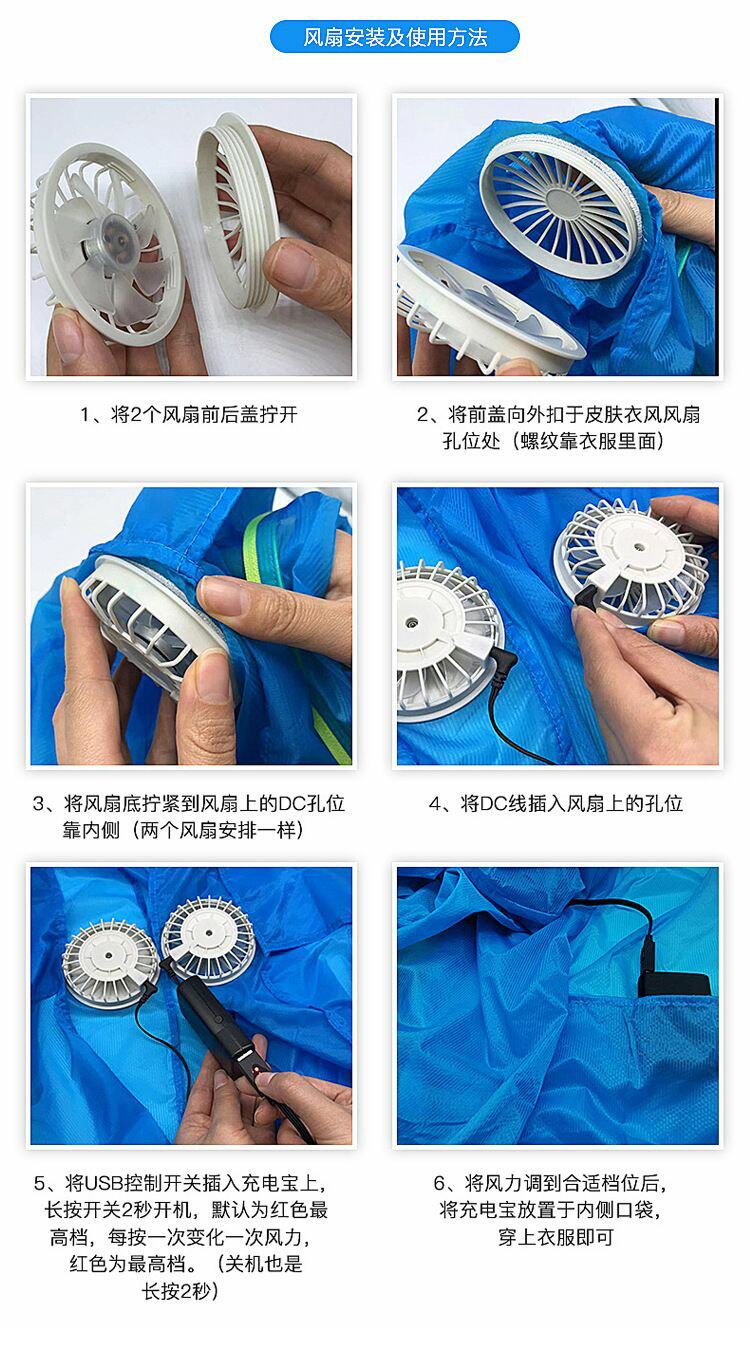 风扇安装及使用方法

1、将2个风扇前后盖拧开

2、将前盖向外扣于皮肤衣风风扇孔位处（螺纹靠衣服里面）

3、将风扇底拧紧到风扇上的DC孔位靠内侧（两个风扇安排一样）

4、将DC线插入风扇上的孔位

5、将USB控制开关插入充电宝上，长按开关2秒开机，默认为红色最高档，每按一次变化一次风力，红色为最高档。（关机也是长按2秒）

6、将风力调到合适档位后，将充电宝放置于内侧口袋，穿上衣服即可