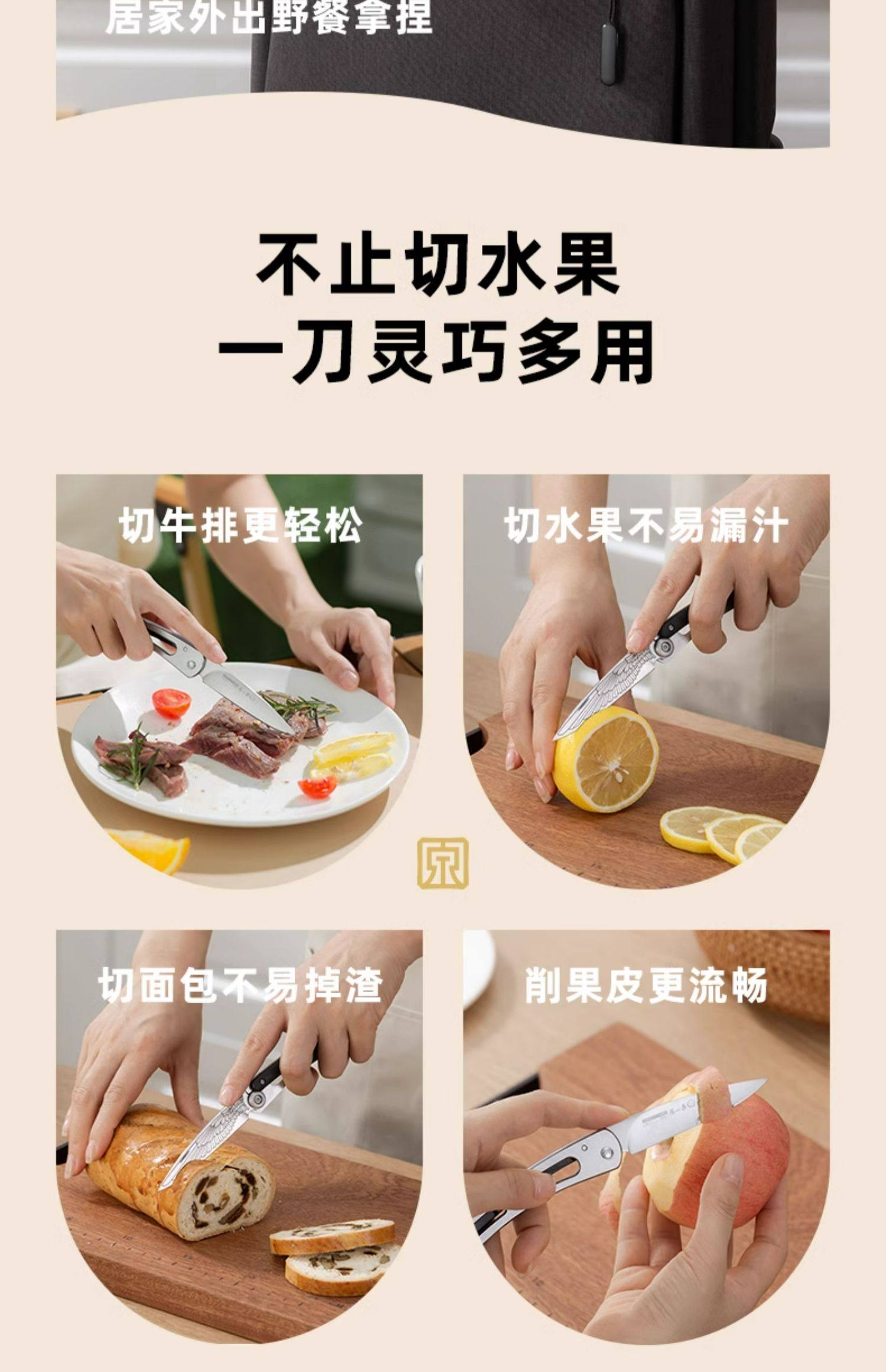 居家外出野餐拿捏

不止切水果
一刀灵巧多用

切牛排更轻松

切水果不易漏汁

切面包不易掉渣

削果皮更流畅