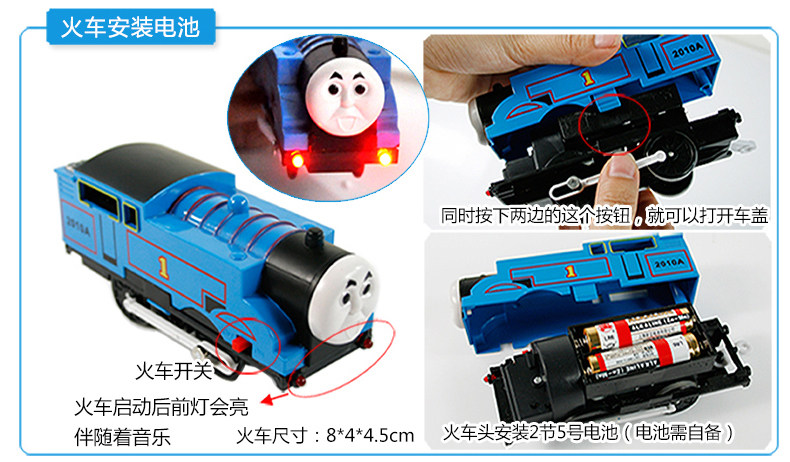 火车安装电池

2010A

1

同时按下两边的这个按钮，就可以打开车盖

2010A

1

2010A

1

火车开关

火车启动后前灯会亮

伴随着音乐

火车尺寸：8*4*4.5cm

火车头安装2节5号电池（电池需自备）