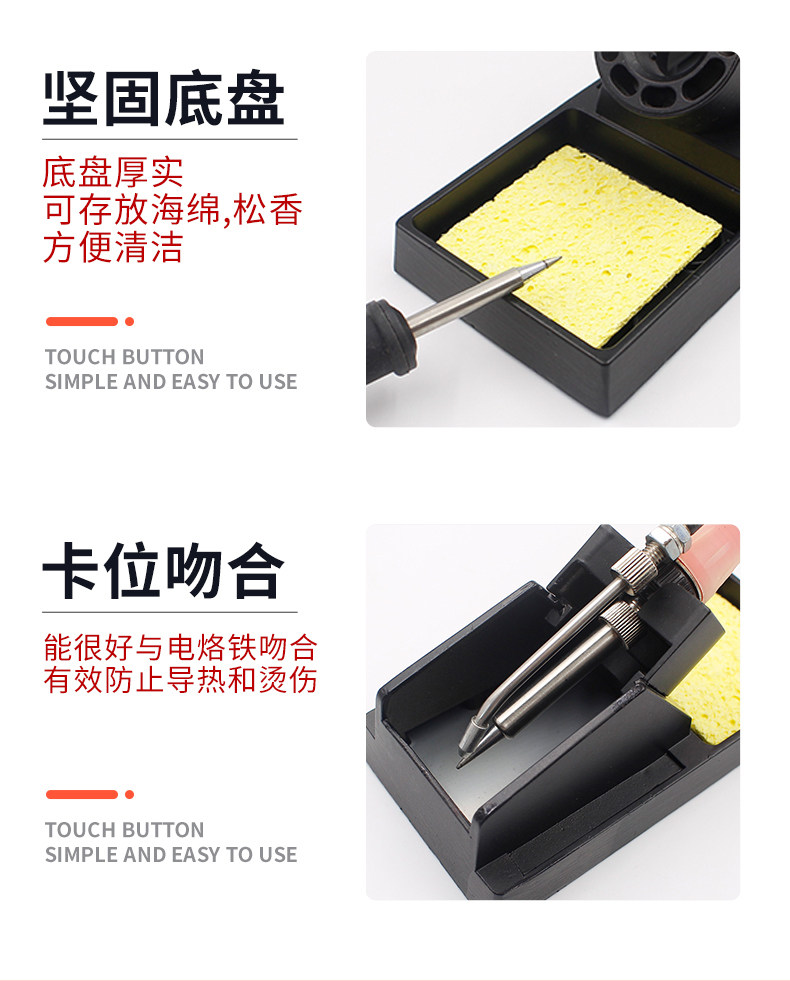 坚固底盘

底盘厚实
可存放海绵,松香
方便清洁

TOUCH BUTTON
SIMPLE AND EASY TO USE

卡位吻合

能很好与电烙铁吻合
有效防止导热和烫伤

TOUCH BUTTON
SIMPLE AND EASY TO USE