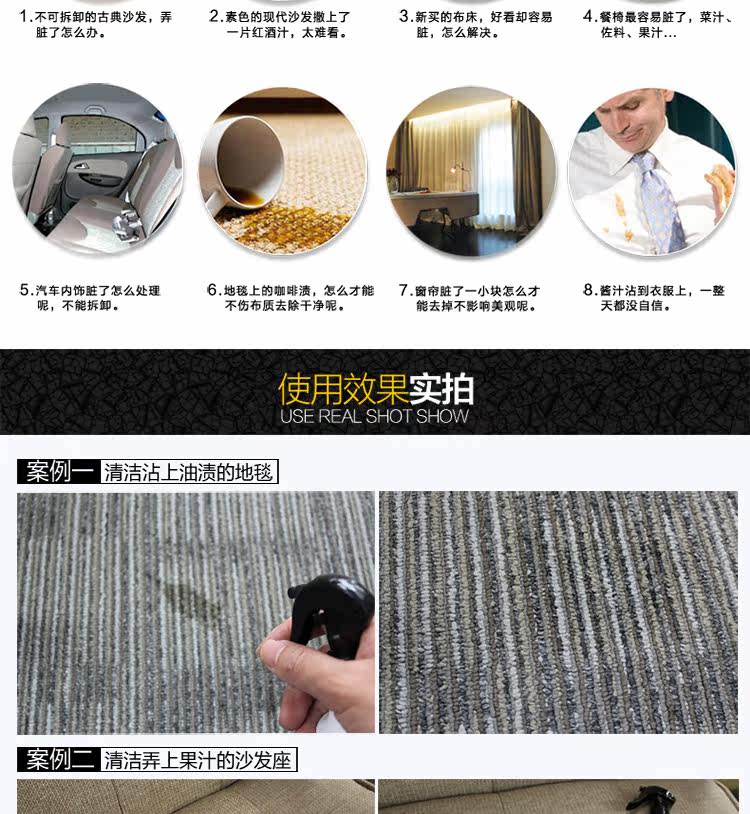 1.不可拆卸的古典沙发，弄脏了怎么办。

2.素色的现代沙发撒上了一片红酒汁，太难看。

3.新买的布床，好看却容易脏，怎么解决。

4.餐椅最容易脏了，菜汁、佐料、果汁...

5.汽车内饰脏了怎么处理呢，不能拆卸。

6.地毯上的咖啡渍，怎么才能不伤布质去除干净呢。

7.窗帘脏了一小块怎么才能去掉不影响美观呢。

8.酱汁沾到衣服上，一整天都没自信。

使用效果实拍
USE REAL SHOT SHOW

案例一 清洁沾上油渍的地毯

案例二 清洁弄上果汁的沙发座