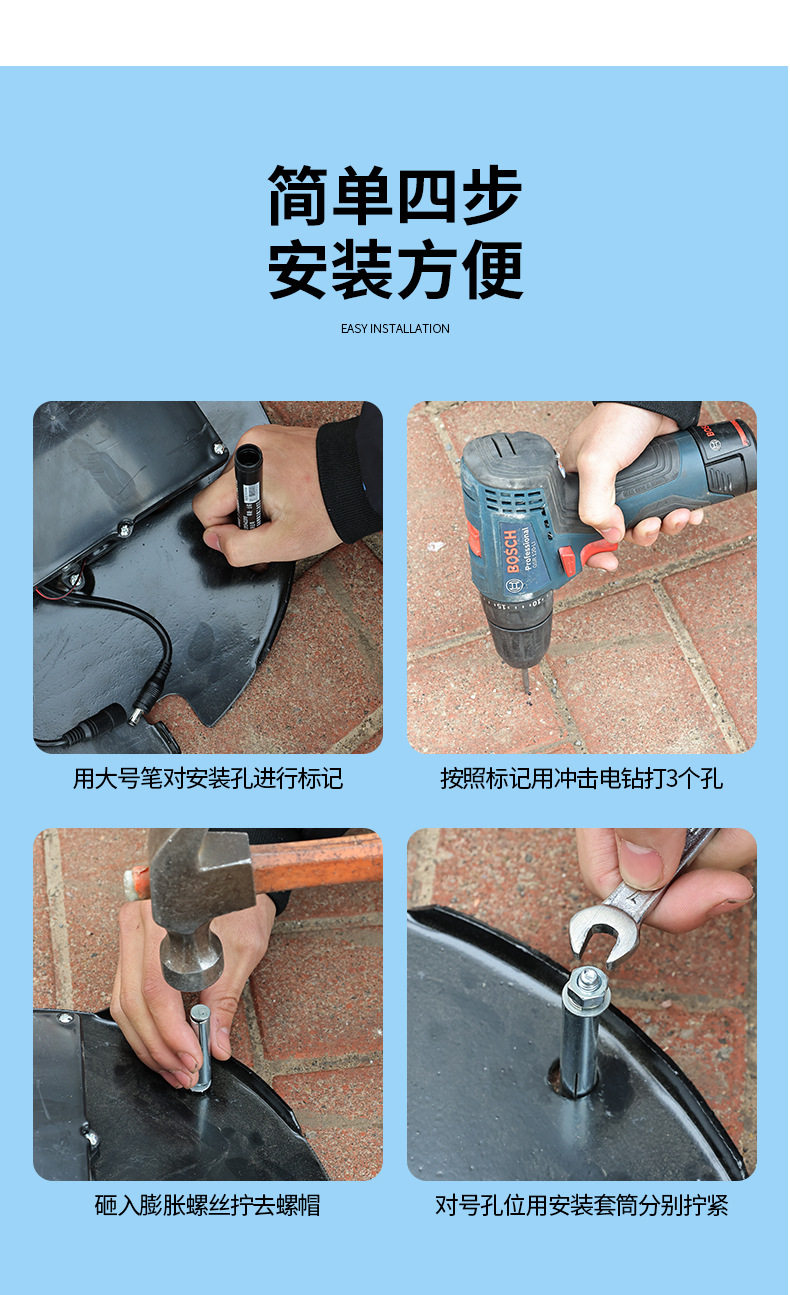 简单四步
安装方便

EASY INSTALLATION

用大号笔对安装孔进行标记

BOSCH Professional

按照标记用冲击电钻打3个孔

砸入膨胀螺丝拧去螺帽

对号孔位用安装套筒分别拧紧