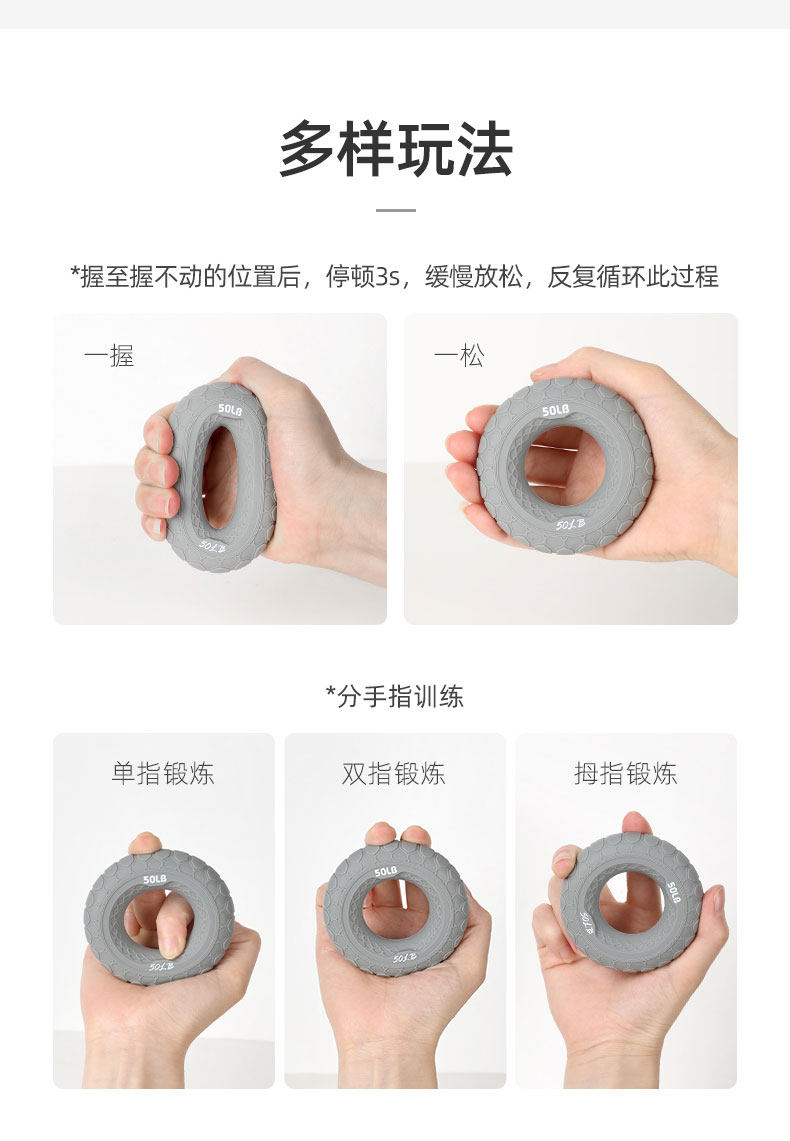 多样玩法

*握至握不动的位置后，停顿3s，缓慢放松，反复循环此过程

一握

50LB

50LB

一松

50LB

50LB

*分手指训练

单指锻炼

50LB

50LB

双指锻炼

50LB

50LB

拇指锻炼

50LB

50LB